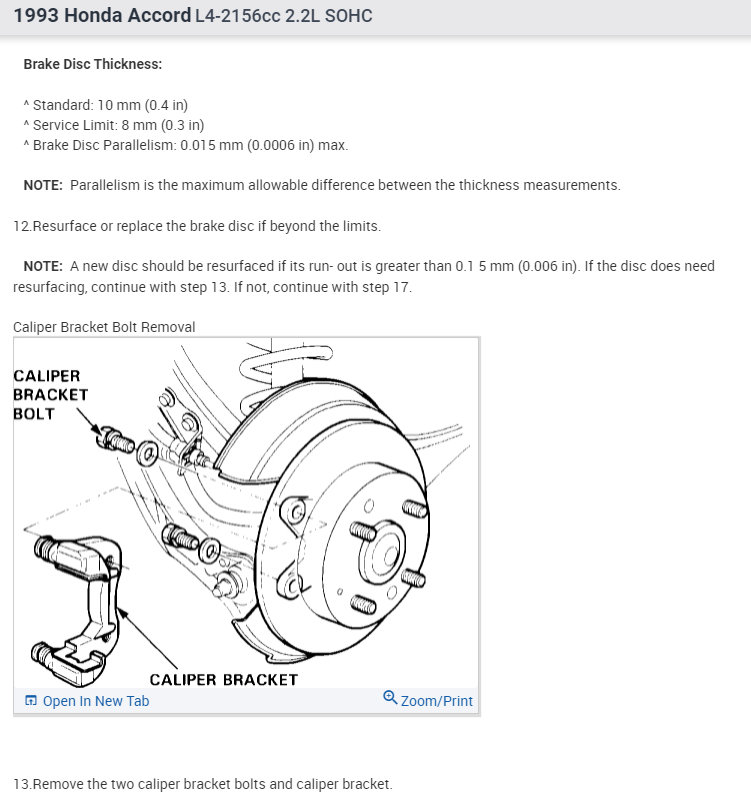 1993 Honda Accord L4-2156cc 2.2L SOHC

Brake Disc Thickness:

^ Standard: 10 mm (0.4 in)
^ Service Limit: 8 mm (0.3 in)
^ Brake Disc Parallelism: 0.015 mm (0.0006 in) max.

NOTE: Parallelism is the maximum allowable difference between the thickness measurements.

12.Resurface or replace the brake disc if beyond the limits.

NOTE: A new disc should be resurfaced if its run- out is greater than 0.1 5 mm (0.006 in). If the disc does need resurfacing, continue with step 13. If not, continue with step 17.

Caliper Bracket Bolt Removal

CALIPER BRACKET BOLT

CALIPER BRACKET

Open In New Tab

Zoom/Print

13.Remove the two caliper bracket bolts and caliper bracket.