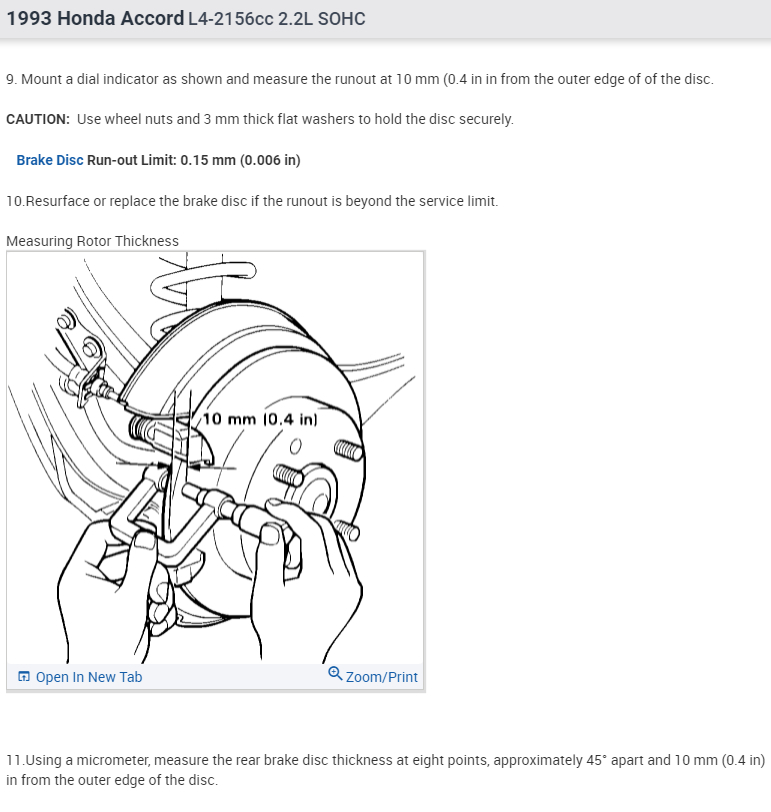 1993 Honda Accord L4-2156cc 2.2L SOHC

9. Mount a dial indicator as shown and measure the runout at 10 mm (0.4 in in from the outer edge of of the disc.

CAUTION: Use wheel nuts and 3 mm thick flat washers to hold the disc securely.

Brake Disc Run-out Limit: 0.15 mm (0.006 in)

10.Resurface or replace the brake disc if the runout is beyond the service limit.

Measuring Rotor Thickness

10 mm (0.4 in)

Open In New Tab

Zoom/Print

11.Using a micrometer, measure the rear brake disc thickness at eight points, approximately 45° apart and 10 mm (0.4 in) in from the outer edge of the disc.