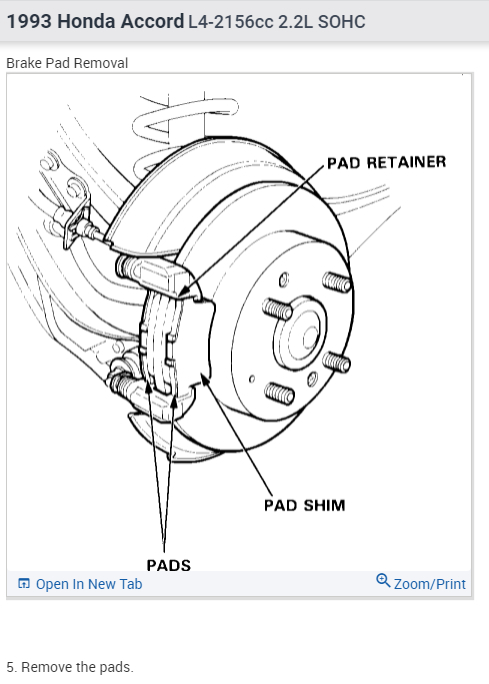 1993 Honda Accord L4-2156cc 2.2L SOHC

Brake Pad Removal

PAD RETAINER

PAD SHIM

PADS

Open In New Tab

Zoom/Print

5. Remove the pads.