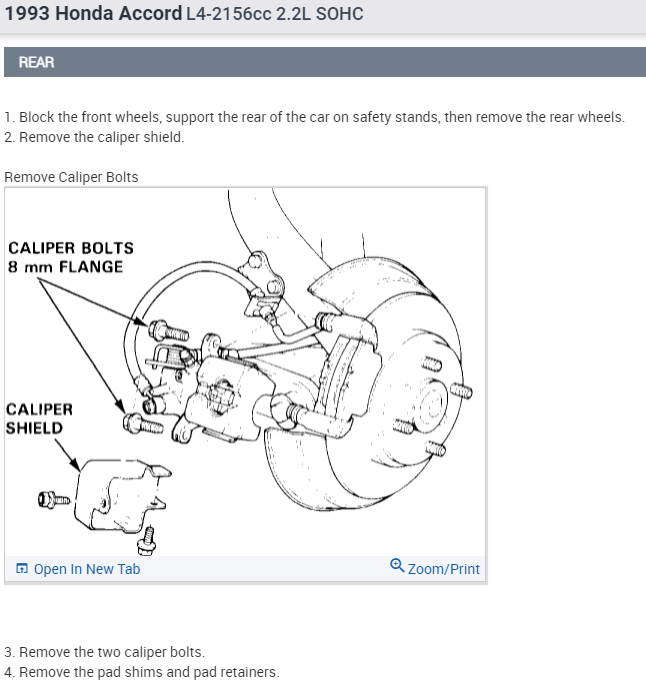 1993 Honda Accord L4-2156cc 2.2L SOHC

REAR

1. Block the front wheels, support the rear of the car on safety stands, then remove the rear wheels.
2. Remove the caliper shield.

Remove Caliper Bolts

CALIPER BOLTS
8 mm FLANGE

CALIPER
SHIELD

Open In New Tab

Zoom/Print

3. Remove the two caliper bolts.
4. Remove the pad shims and pad retainers.