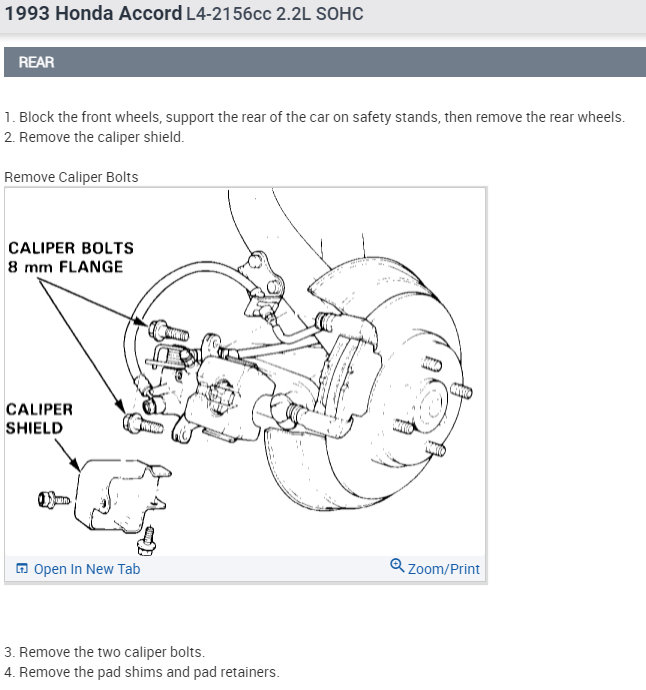 1993 Honda Accord L4-2156cc 2.2L SOHC

REAR

1. Block the front wheels, support the rear of the car on safety stands, then remove the rear wheels.
2. Remove the caliper shield.

Remove Caliper Bolts

CALIPER BOLTS
8 mm FLANGE

CALIPER
SHIELD

Open In New Tab

Zoom/Print

3. Remove the two caliper bolts.
4. Remove the pad shims and pad retainers.