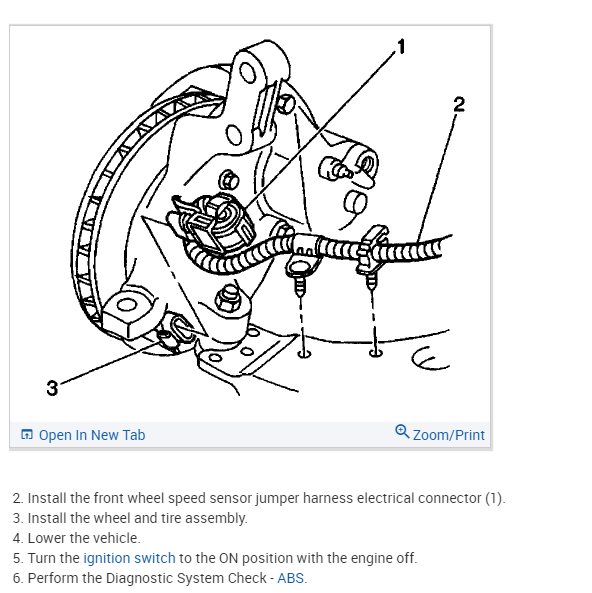 1
2
3

Open In New Tab
Zoom/Print

2. Install the front wheel speed sensor jumper harness electrical connector (1).
3. Install the wheel and tire assembly.
4. Lower the vehicle.
5. Turn the ignition switch to the ON position with the engine off.
6. Perform the Diagnostic System Check - ABS.