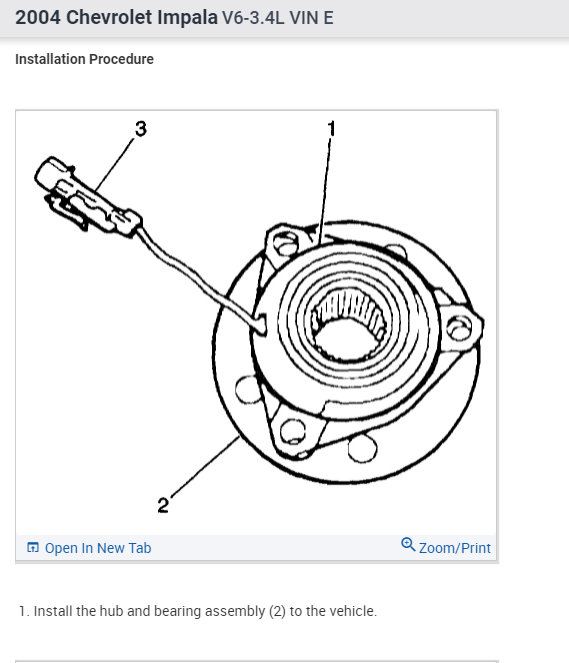 2004 Chevrolet Impala V6-3.4L VIN E

Installation Procedure

3

1

2

Open In New Tab

Zoom/Print

1. Install the hub and bearing assembly (2) to the vehicle.