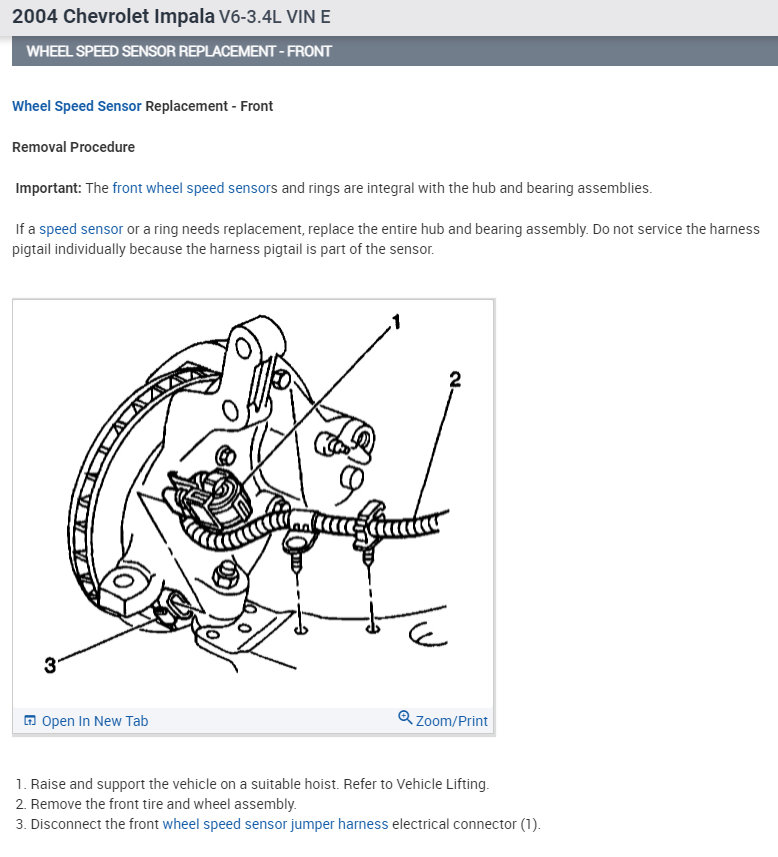 2004 Chevrolet Impala V6-3.4L VIN E

WHEEL SPEED SENSOR REPLACEMENT - FRONT

Wheel Speed Sensor Replacement - Front

Removal Procedure

Important: The front wheel speed sensors and rings are integral with the hub and bearing assemblies.

If a speed sensor or a ring needs replacement, replace the entire hub and bearing assembly. Do not service the harness pigtail individually because the harness pigtail is part of the sensor.

1

2

3

Open In New Tab

Zoom/Print

1. Raise and support the vehicle on a suitable hoist. Refer to Vehicle Lifting.
2. Remove the front tire and wheel assembly.
3. Disconnect the front wheel speed sensor jumper harness electrical connector (1).