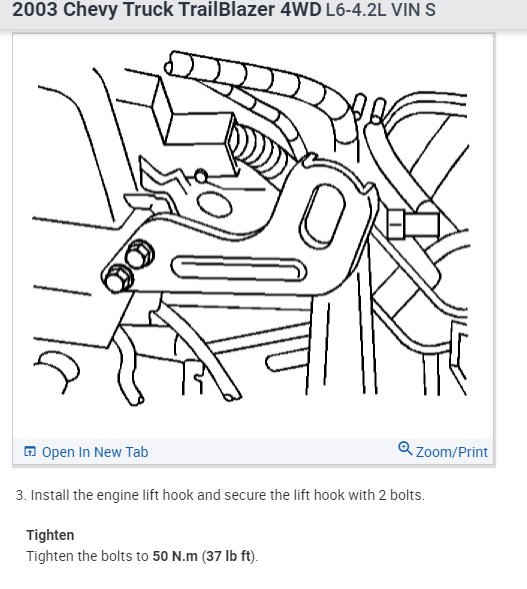 2003 Chevy Truck TrailBlazer 4WD L6-4.2L VIN S

Open In New Tab

Zoom/Print

3. Install the engine lift hook and secure the lift hook with 2 bolts.

Tighten

Tighten the bolts to 50 N.m (37 lb ft).