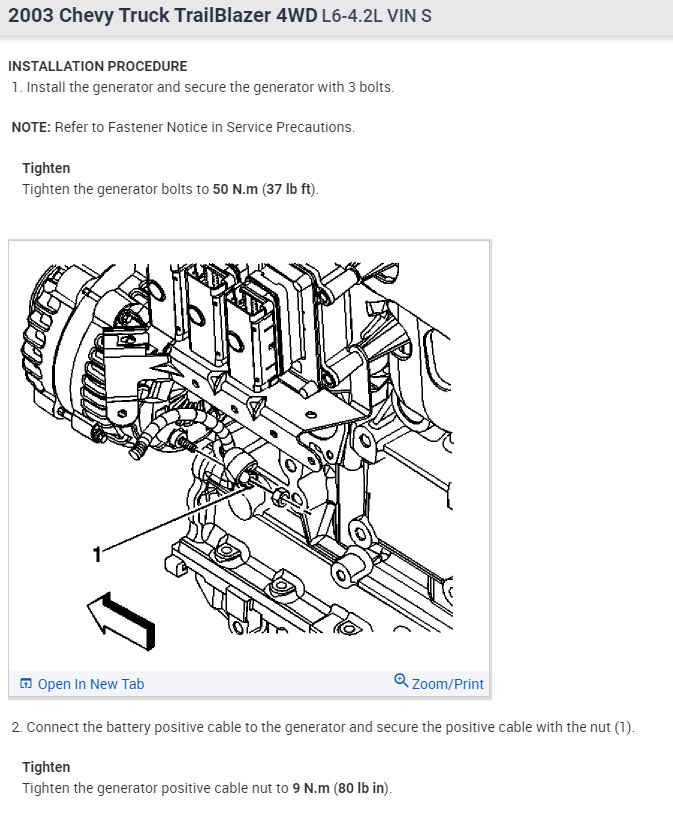 2003 Chevy Truck TrailBlazer 4WD L6-4.2L VIN S

INSTALLATION PROCEDURE
1. Install the generator and secure the generator with 3 bolts.

NOTE: Refer to Fastener Notice in Service Precautions.

Tighten
Tighten the generator bolts to 50 N.m (37 lb ft).

1

Open In New Tab
Zoom/Print

2. Connect the battery positive cable to the generator and secure the positive cable with the nut (1).

Tighten
Tighten the generator positive cable nut to 9 N.m (80 lb in).