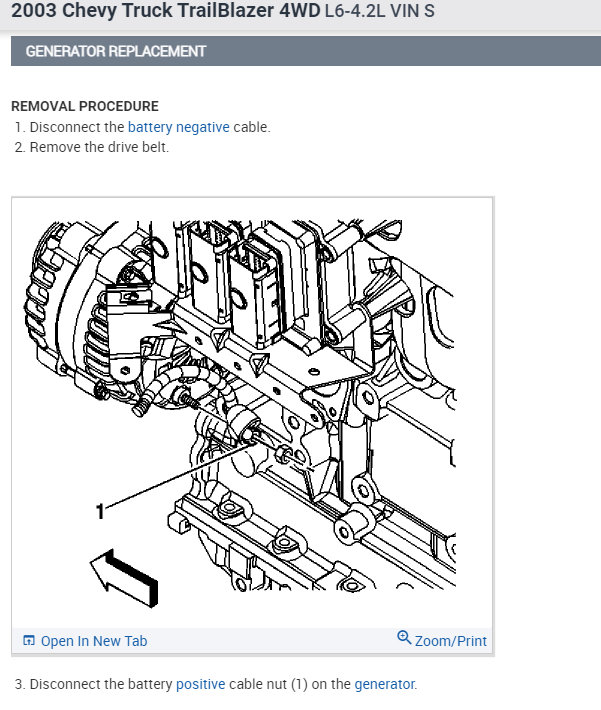 2003 Chevy Truck TrailBlazer 4WD L6-4.2L VIN S

GENERATOR REPLACEMENT

REMOVAL PROCEDURE

1. Disconnect the battery negative cable.
2. Remove the drive belt.

1

Open In New Tab
Zoom/Print

3. Disconnect the battery positive cable nut (1) on the generator.