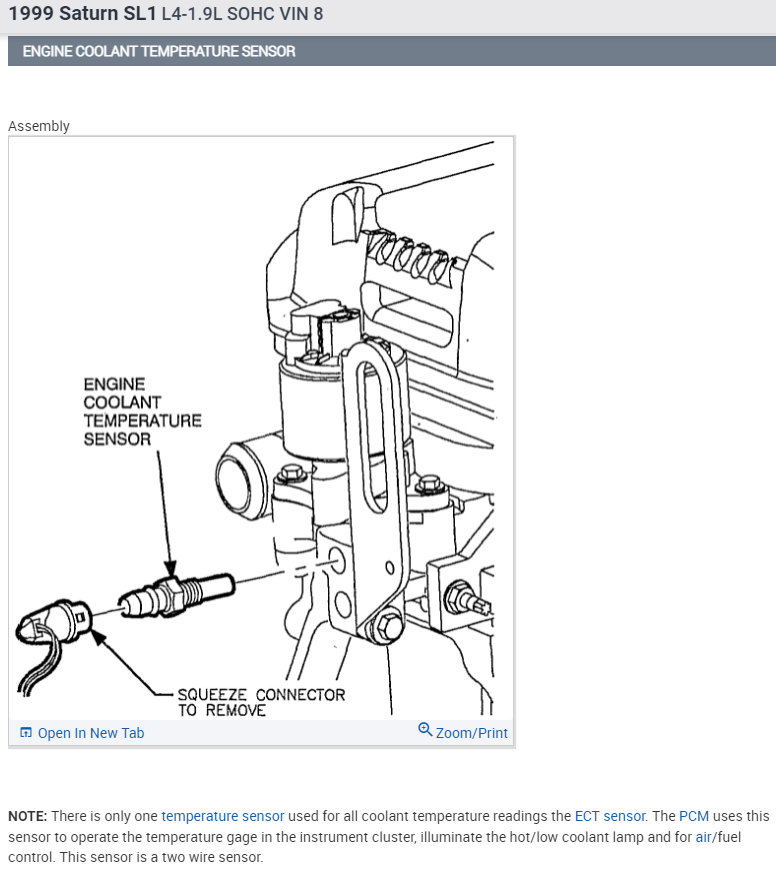 1999 Saturn SL1 L4-1.9L SOHC VIN 8

ENGINE COOLANT TEMPERATURE SENSOR

Assembly

ENGINE COOLANT TEMPERATURE SENSOR

SQUEEZE CONNECTOR TO REMOVE

Open In New Tab

Zoom/Print

NOTE: There is only one temperature sensor used for all coolant temperature readings the ECT sensor. The PCM uses this sensor to operate the temperature gage in the instrument cluster, illuminate the hot/low coolant lamp and for air/fuel control. This sensor is a two wire sensor.