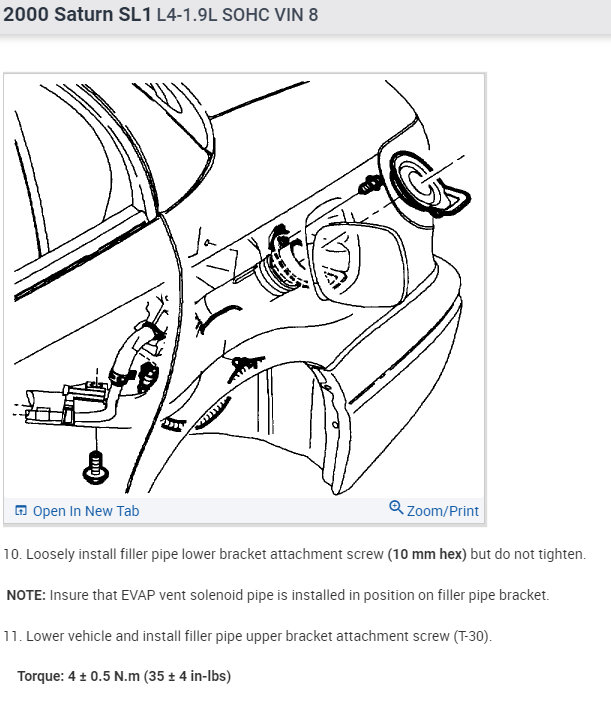 2000 Saturn SL1 L4-1.9L SOHC VIN 8

Open In New Tab

Zoom/Print

10. Loosely install filler pipe lower bracket attachment screw (10 mm hex) but do not tighten.

NOTE: Insure that EVAP vent solenoid pipe is installed in position on filler pipe bracket.

11. Lower vehicle and install filler pipe upper bracket attachment screw (T-30).

Torque: 4 ± 0.5 N.m (35 ± 4 in-lbs)