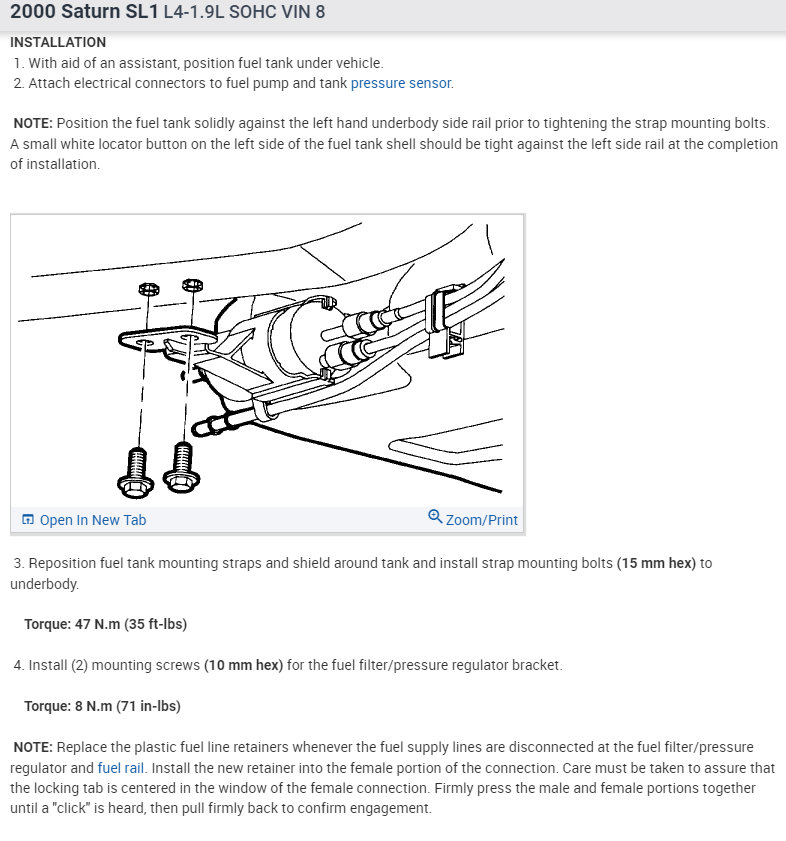 2000 Saturn SL1 L4-1.9L SOHC VIN 8

INSTALLATION

1. With aid of an assistant, position fuel tank under vehicle.
2. Attach electrical connectors to fuel pump and tank pressure sensor.

NOTE: Position the fuel tank solidly against the left hand underbody side rail prior to tightening the strap mounting bolts. A small white locator button on the left side of the fuel tank shell should be tight against the left side rail at the completion of installation.

Open In New Tab

Zoom/Print

3. Reposition fuel tank mounting straps and shield around tank and install strap mounting bolts (15 mm hex) to underbody.

Torque: 47 N.m (35 ft-lbs)

4. Install (2) mounting screws (10 mm hex) for the fuel filter/pressure regulator bracket.

Torque: 8 N.m (71 in-lbs)

NOTE: Replace the plastic fuel line retainers whenever the fuel supply lines are disconnected at the fuel filter/pressure regulator and fuel rail. Install the new retainer into the female portion of the connection. Care must be taken to assure that the locking tab is centered in the window of the female connection. Firmly press the male and female portions together until a "click" is heard, then pull firmly back to confirm engagement.