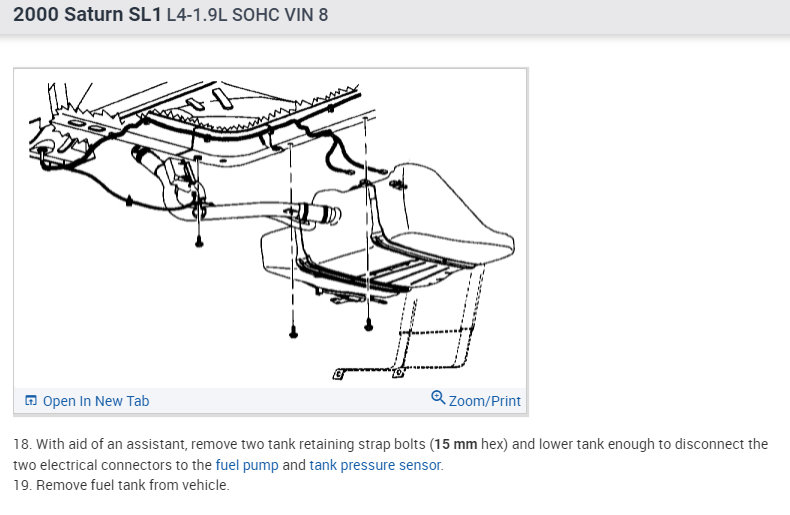 2000 Saturn SL1 L4-1.9L SOHC VIN 8

Open In New Tab

Zoom/Print

18. With aid of an assistant, remove two tank retaining strap bolts (15 mm hex) and lower tank enough to disconnect the two electrical connectors to the fuel pump and tank pressure sensor.
19. Remove fuel tank from vehicle.