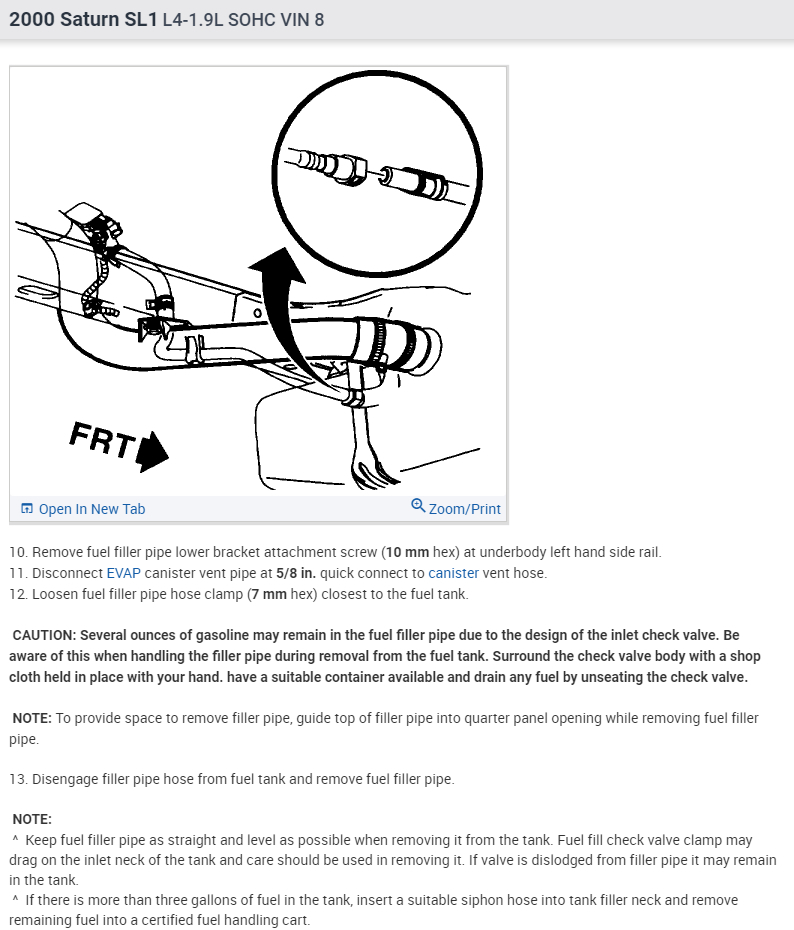 2000 Saturn SL1 L4-1.9L SOHC VIN 8

FRT

Open In New Tab

Zoom/Print

10. Remove fuel filler pipe lower bracket attachment screw (10 mm hex) at underbody left hand side rail.
11. Disconnect EVAP canister vent pipe at 5/8 in. quick connect to canister vent hose.
12. Loosen fuel filler pipe hose clamp (7 mm hex) closest to the fuel tank.

CAUTION: Several ounces of gasoline may remain in the fuel filler pipe due to the design of the inlet check valve. Be aware of this when handling the filler pipe during removal from the fuel tank. Surround the check valve body with a shop cloth held in place with your hand. have a suitable container available and drain any fuel by unseating the check valve.

NOTE: To provide space to remove filler pipe, guide top of filler pipe into quarter panel opening while removing fuel filler pipe.

13. Disengage filler pipe hose from fuel tank and remove fuel filler pipe.

NOTE:
^ Keep fuel filler pipe as straight and level as possible when removing it from the tank. Fuel fill check valve clamp may drag on the inlet neck of the tank and care should be used in removing it. If valve is dislodged from filler pipe it may remain in the tank.
^ If there is more than three gallons of fuel in the tank, insert a suitable siphon hose into tank filler neck and remove remaining fuel into a certified fuel handling cart.