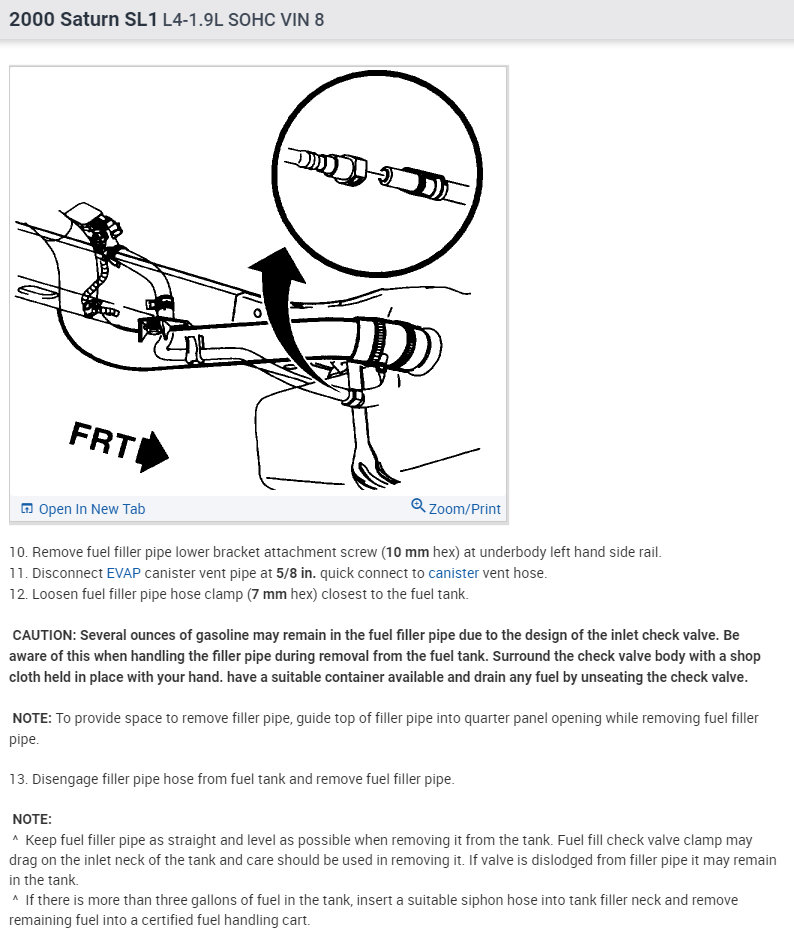 2000 Saturn SL1 L4-1.9L SOHC VIN 8

FRT

Open In New Tab

Zoom/Print

10. Remove fuel filler pipe lower bracket attachment screw (10 mm hex) at underbody left hand side rail.
11. Disconnect EVAP canister vent pipe at 5/8 in. quick connect to canister vent hose.
12. Loosen fuel filler pipe hose clamp (7 mm hex) closest to the fuel tank.

CAUTION: Several ounces of gasoline may remain in the fuel filler pipe due to the design of the inlet check valve. Be aware of this when handling the filler pipe during removal from the fuel tank. Surround the check valve body with a shop cloth held in place with your hand. have a suitable container available and drain any fuel by unseating the check valve.

NOTE: To provide space to remove filler pipe, guide top of filler pipe into quarter panel opening while removing fuel filler pipe.

13. Disengage filler pipe hose from fuel tank and remove fuel filler pipe.

NOTE:
^ Keep fuel filler pipe as straight and level as possible when removing it from the tank. Fuel fill check valve clamp may drag on the inlet neck of the tank and care should be used in removing it. If valve is dislodged from filler pipe it may remain in the tank.
^ If there is more than three gallons of fuel in the tank, insert a suitable siphon hose into tank filler neck and remove remaining fuel into a certified fuel handling cart.