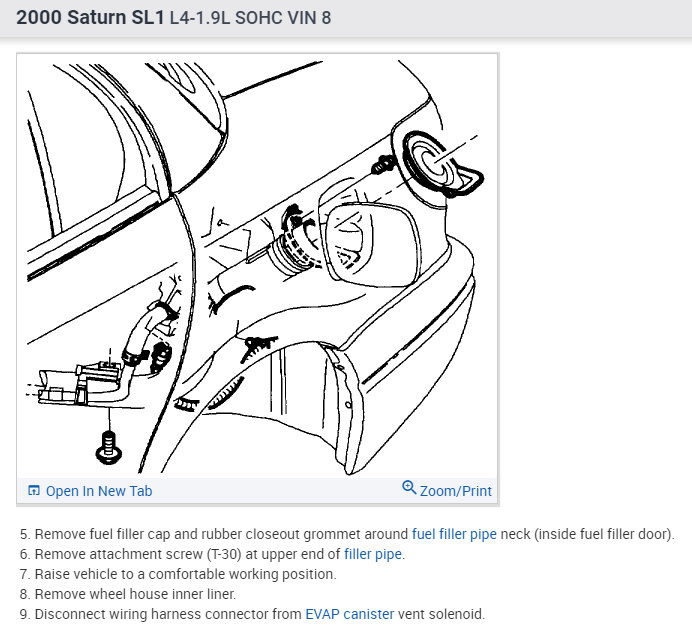 2000 Saturn SL1 L4-1.9L SOHC VIN 8

Open In New Tab

Zoom/Print

5. Remove fuel filler cap and rubber closeout grommet around fuel filler pipe neck (inside fuel filler door).
6. Remove attachment screw (T-30) at upper end of filler pipe.
7. Raise vehicle to a comfortable working position.
8. Remove wheel house inner liner.
9. Disconnect wiring harness connector from EVAP canister vent solenoid.