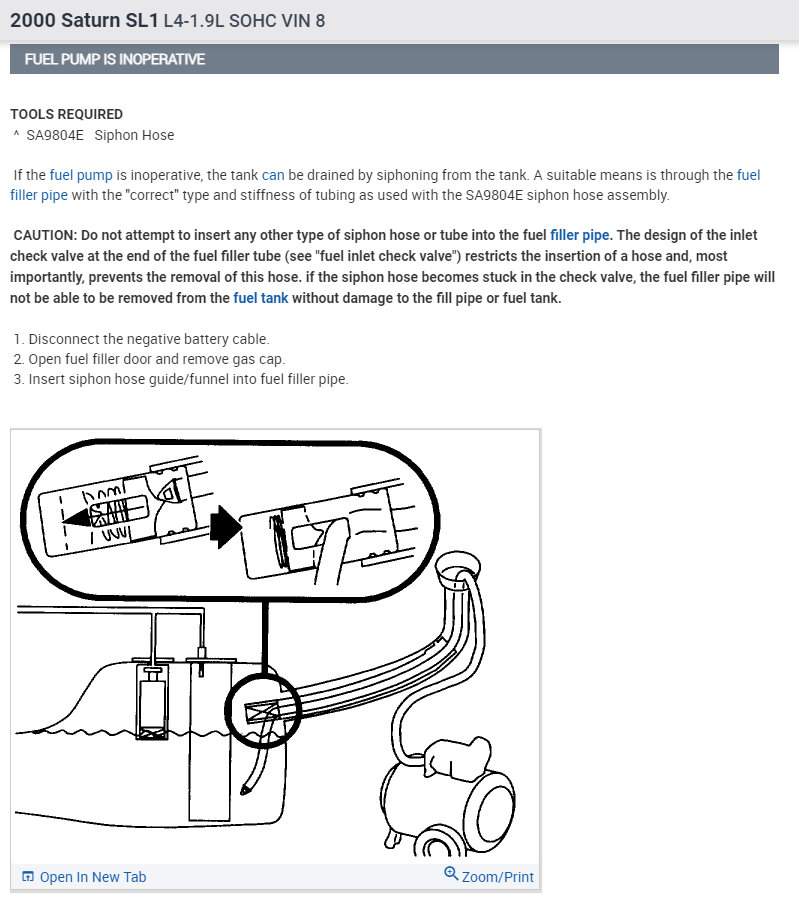 2000 Saturn SL1 L4-1.9L SOHC VIN 8

FUEL PUMP IS INOPERATIVE

TOOLS REQUIRED
^ SA9804E Siphon Hose

If the fuel pump is inoperative, the tank can be drained by siphoning from the tank. A suitable means is through the fuel filler pipe with the "correct" type and stiffness of tubing as used with the SA9804E siphon hose assembly.

CAUTION: Do not attempt to insert any other type of siphon hose or tube into the fuel filler pipe. The design of the inlet check valve at the end of the fuel filler tube (see "fuel inlet check valve") restricts the insertion of a hose and, most importantly, prevents the removal of this hose. if the siphon hose becomes stuck in the check valve, the fuel filler pipe will not be able to be removed from the fuel tank without damage to the fill pipe or fuel tank.

1. Disconnect the negative battery cable.
2. Open fuel filler door and remove gas cap.
3. Insert siphon hose guide/funnel into fuel filler pipe.

Open In New Tab

Zoom/Print