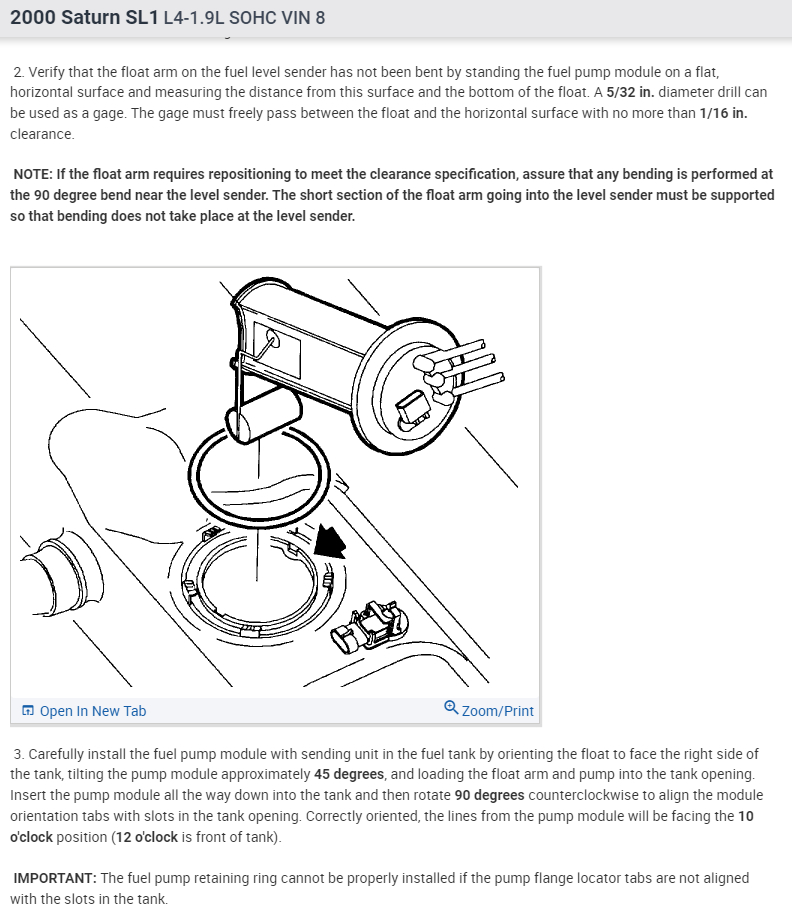 2000 Saturn SL1 L4-1.9L SOHC VIN 8

2. Verify that the float arm on the fuel level sender has not been bent by standing the fuel pump module on a flat, horizontal surface and measuring the distance from this surface and the bottom of the float. A 5/32 in. diameter drill can be used as a gage. The gage must freely pass between the float and the horizontal surface with no more than 1/16 in. clearance.

NOTE: If the float arm requires repositioning to meet the clearance specification, assure that any bending is performed at the 90 degree bend near the level sender. The short section of the float arm going into the level sender must be supported so that bending does not take place at the level sender.

Open In New Tab

Zoom/Print

3. Carefully install the fuel pump module with sending unit in the fuel tank by orienting the float to face the right side of the tank, tilting the pump module approximately 45 degrees, and loading the float arm and pump into the tank opening. Insert the pump module all the way down into the tank and then rotate 90 degrees counterclockwise to align the module orientation tabs with slots in the tank opening. Correctly oriented, the lines from the pump module will be facing the 10 o'clock position (12 o'clock is front of tank).

IMPORTANT: The fuel pump retaining ring cannot be properly installed if the pump flange locator tabs are not aligned with the slots in the tank.