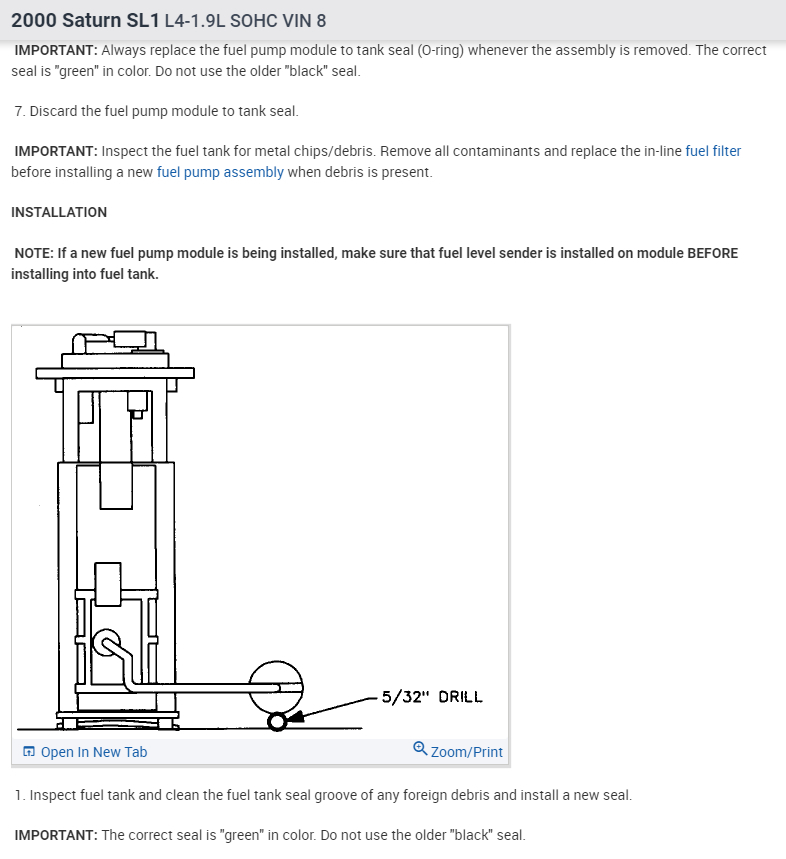 2000 Saturn SL1 L4-1.9L SOHC VIN 8

IMPORTANT: Always replace the fuel pump module to tank seal (O-ring) whenever the assembly is removed. The correct seal is "green" in color. Do not use the older "black" seal.

7. Discard the fuel pump module to tank seal.

IMPORTANT: Inspect the fuel tank for metal chips/debris. Remove all contaminants and replace the in-line fuel filter before installing a new fuel pump assembly when debris is present.

INSTALLATION

NOTE: If a new fuel pump module is being installed, make sure that fuel level sender is installed on module BEFORE installing into fuel tank.

5/32" DRILL

Open In New Tab

Zoom/Print

1. Inspect fuel tank and clean the fuel tank seal groove of any foreign debris and install a new seal.

IMPORTANT: The correct seal is "green" in color. Do not use the older "black" seal.