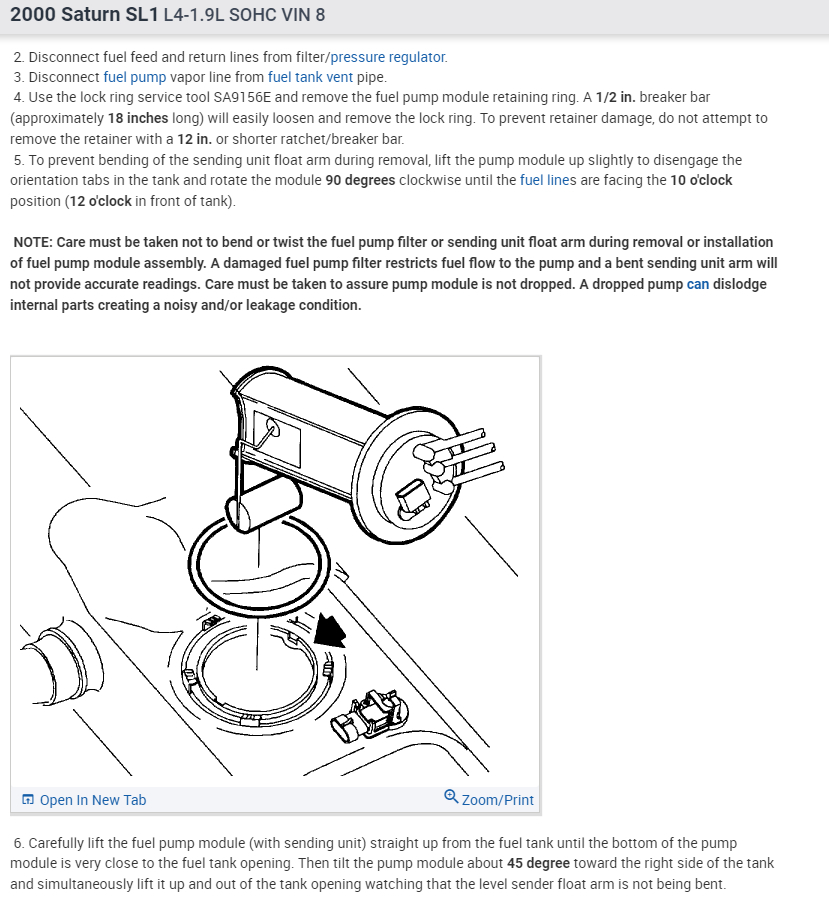 2000 Saturn SL1 L4-1.9L SOHC VIN 8

2. Disconnect fuel feed and return lines from filter/pressure regulator.
3. Disconnect fuel pump vapor line from fuel tank vent pipe.
4. Use the lock ring service tool SA9156E and remove the fuel pump module retaining ring. A 1/2 in. breaker bar (approximately 18 inches long) will easily loosen and remove the lock ring. To prevent retainer damage, do not attempt to remove the retainer with a 12 in. or shorter ratchet/breaker bar.
5. To prevent bending of the sending unit float arm during removal, lift the pump module up slightly to disengage the orientation tabs in the tank and rotate the module 90 degrees clockwise until the fuel lines are facing the 10 o'clock position (12 o'clock in front of tank).

NOTE: Care must be taken not to bend or twist the fuel pump filter or sending unit float arm during removal or installation of fuel pump module assembly. A damaged fuel pump filter restricts fuel flow to the pump and a bent sending unit arm will not provide accurate readings. Care must be taken to assure pump module is not dropped. A dropped pump can dislodge internal parts creating a noisy and/or leakage condition.

Open In New Tab

Zoom/Print

6. Carefully lift the fuel pump module (with sending unit) straight up from the fuel tank until the bottom of the pump module is very close to the fuel tank opening. Then tilt the pump module about 45 degree toward the right side of the tank and simultaneously lift it up and out of the tank opening watching that the level sender float arm is not being bent.