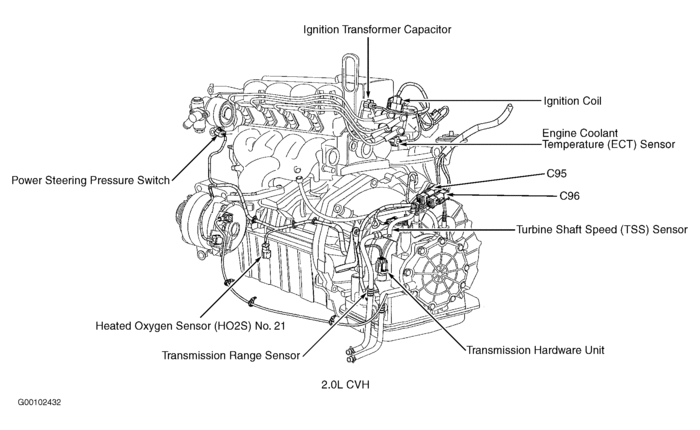 Ignition Transformer Capacitor

Ignition Coil

Engine Coolant Temperature (ECT) Sensor

Power Steering Pressure Switch

C95

C96

Turbine Shaft Speed (TSS) Sensor

Heated Oxygen Sensor (HO2S) No. 21

Transmission Range Sensor

Transmission Hardware Unit

2.0L CVH

G00102432