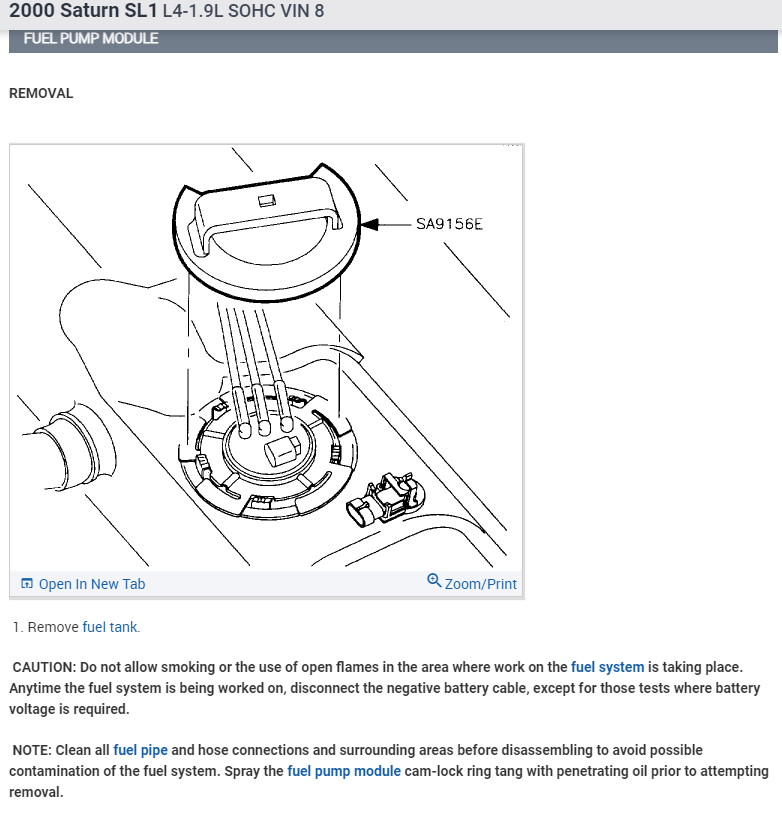 2000 Saturn SL1 L4-1.9L SOHC VIN 8

FUEL PUMP MODULE

REMOVAL

SA9156E

Open In New Tab

Zoom/Print

1. Remove fuel tank.

CAUTION: Do not allow smoking or the use of open flames in the area where work on the fuel system is taking place. Anytime the fuel system is being worked on, disconnect the negative battery cable, except for those tests where battery voltage is required.

NOTE: Clean all fuel pipe and hose connections and surrounding areas before disassembling to avoid possible contamination of the fuel system. Spray the fuel pump module cam-lock ring tang with penetrating oil prior to attempting removal.