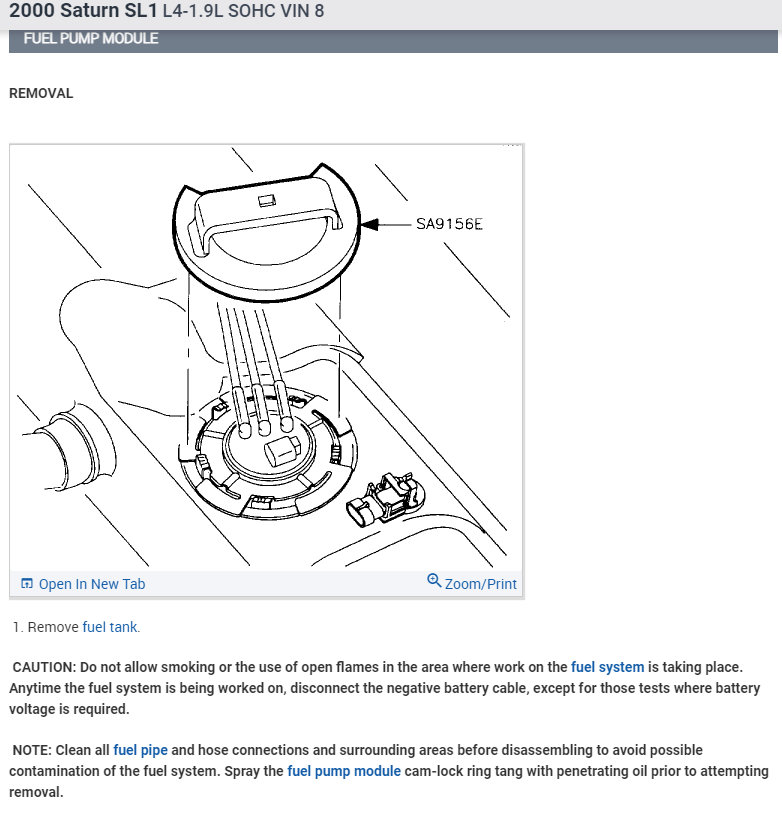 2000 Saturn SL1 L4-1.9L SOHC VIN 8

FUEL PUMP MODULE

REMOVAL

SA9156E

Open In New Tab

Zoom/Print

1. Remove fuel tank.

CAUTION: Do not allow smoking or the use of open flames in the area where work on the fuel system is taking place. Anytime the fuel system is being worked on, disconnect the negative battery cable, except for those tests where battery voltage is required.

NOTE: Clean all fuel pipe and hose connections and surrounding areas before disassembling to avoid possible contamination of the fuel system. Spray the fuel pump module cam-lock ring tang with penetrating oil prior to attempting removal.