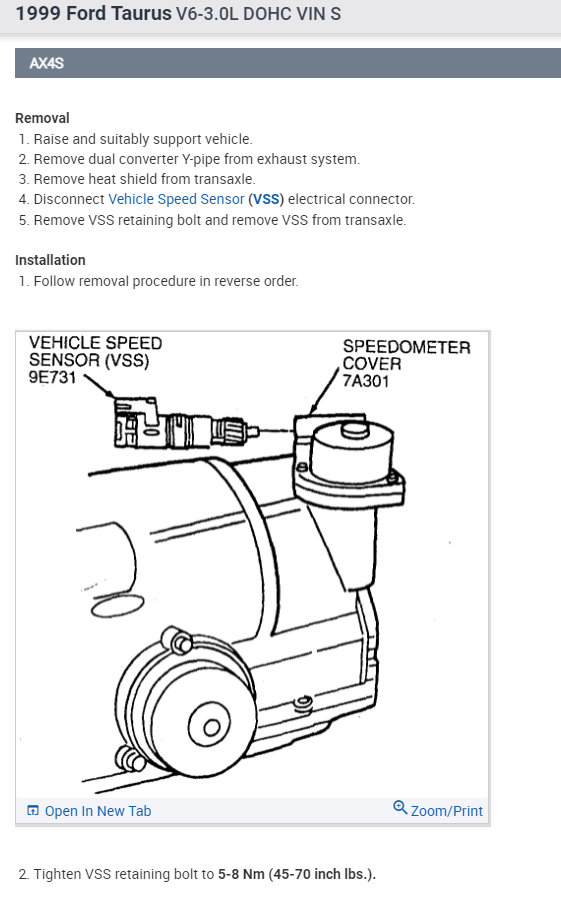 1999 Ford Taurus V6-3.0L DOHC VIN S

AX4S

Removal
1. Raise and suitably support vehicle.
2. Remove dual converter Y-pipe from exhaust system.
3. Remove heat shield from transaxle.
4. Disconnect Vehicle Speed Sensor (VSS) electrical connector.
5. Remove VSS retaining bolt and remove VSS from transaxle.

Installation
1. Follow removal procedure in reverse order.

VEHICLE SPEED SENSOR (VSS) 9E731

SPEEDOMETER COVER 7A301

Open In New Tab

Zoom/Print

2. Tighten VSS retaining bolt to 5-8 Nm (45-70 inch lbs.).