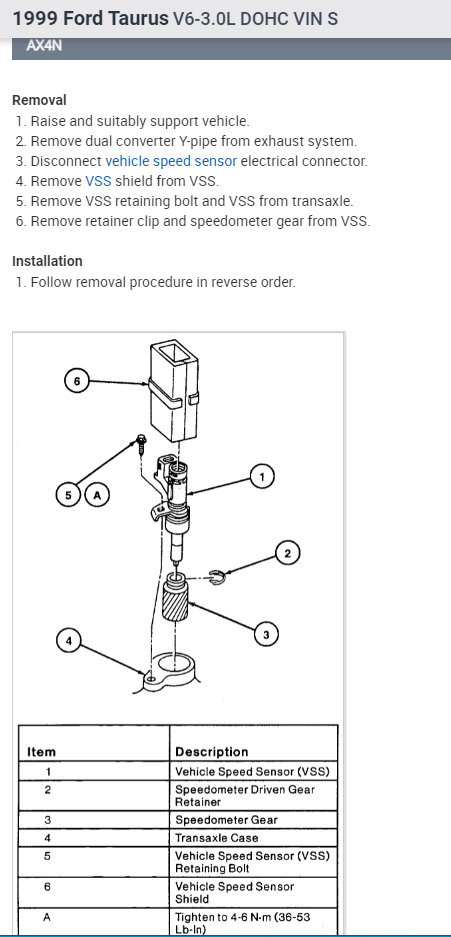 1999 Ford Taurus V6-3.0L DOHC VIN S

AX4N

Removal
1. Raise and suitably support vehicle.
2. Remove dual converter Y-pipe from exhaust system.
3. Disconnect vehicle speed sensor electrical connector.
4. Remove VSS shield from VSS.
5. Remove VSS retaining bolt and VSS from transaxle.
6. Remove retainer clip and speedometer gear from VSS.

Installation
1. Follow removal procedure in reverse order.

6

5 A

1

2

3

4

| Item | Description |
|---|---|
| 1 | Vehicle Speed Sensor (VSS) |
| 2 | Speedometer Driven Gear Retainer |
| 3 | Speedometer Gear |
| 4 | Transaxle Case |
| 5 | Vehicle Speed Sensor (VSS) Retaining Bolt |
| 6 | Vehicle Speed Sensor Shield |
| A | Tighten to 4-6 N-m (36-53 Lb-In) |