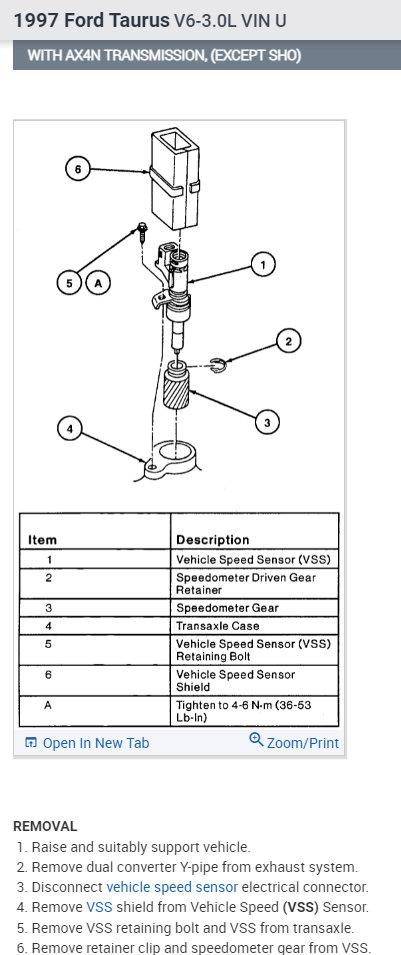 1997 Ford Taurus V6-3.0L VIN U

WITH AX4N TRANSMISSION, (EXCEPT SHO)

6

5 A

1

2

3

4

| Item | Description |
|---|---|
| 1 | Vehicle Speed Sensor (VSS) |
| 2 | Speedometer Driven Gear Retainer |
| 3 | Speedometer Gear |
| 4 | Transaxle Case |
| 5 | Vehicle Speed Sensor (VSS) Retaining Bolt |
| 6 | Vehicle Speed Sensor Shield |
| A | Tighten to 4-6 N·m (36-53 Lb-In) |

Open In New Tab

Zoom/Print

REMOVAL

1. Raise and suitably support vehicle.
2. Remove dual converter Y-pipe from exhaust system.
3. Disconnect vehicle speed sensor electrical connector.
4. Remove VSS shield from Vehicle Speed (VSS) Sensor.
5. Remove VSS retaining bolt and VSS from transaxle.
6. Remove retainer clip and speedometer gear from VSS.