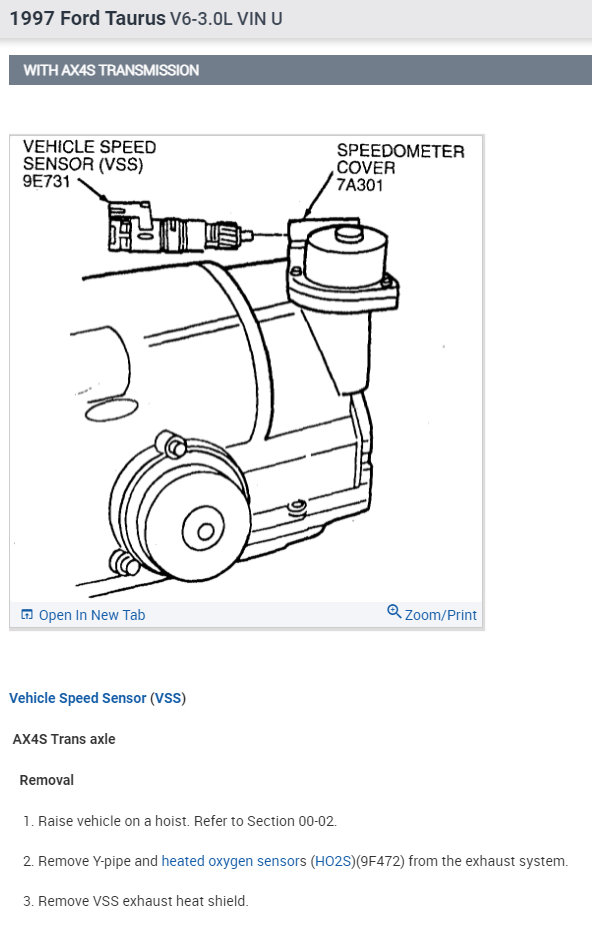 1997 Ford Taurus V6-3.0L VIN U

WITH AX4S TRANSMISSION

VEHICLE SPEED SENSOR (VSS) 9E731

SPEEDOMETER COVER 7A301

Open In New Tab

Zoom/Print

Vehicle Speed Sensor (VSS)

AX4S Trans axle

Removal

1. Raise vehicle on a hoist. Refer to Section 00-02.

2. Remove Y-pipe and heated oxygen sensors (HO2S)(9F472) from the exhaust system.

3. Remove VSS exhaust heat shield.