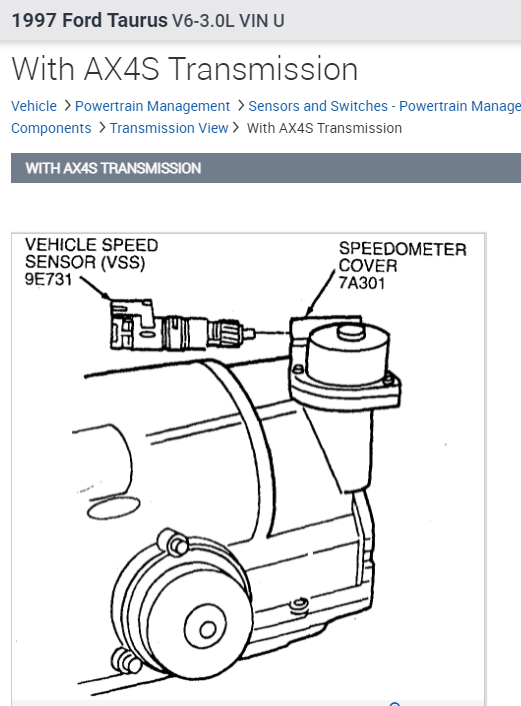 1997 Ford Taurus V6-3.0L VIN U

With AX4S Transmission

Vehicle > Powertrain Management > Sensors and Switches - Powertrain Manage
Components > Transmission View > With AX4S Transmission

WITH AX4S TRANSMISSION

VEHICLE SPEED SENSOR (VSS) 9E731

SPEEDOMETER COVER 7A301