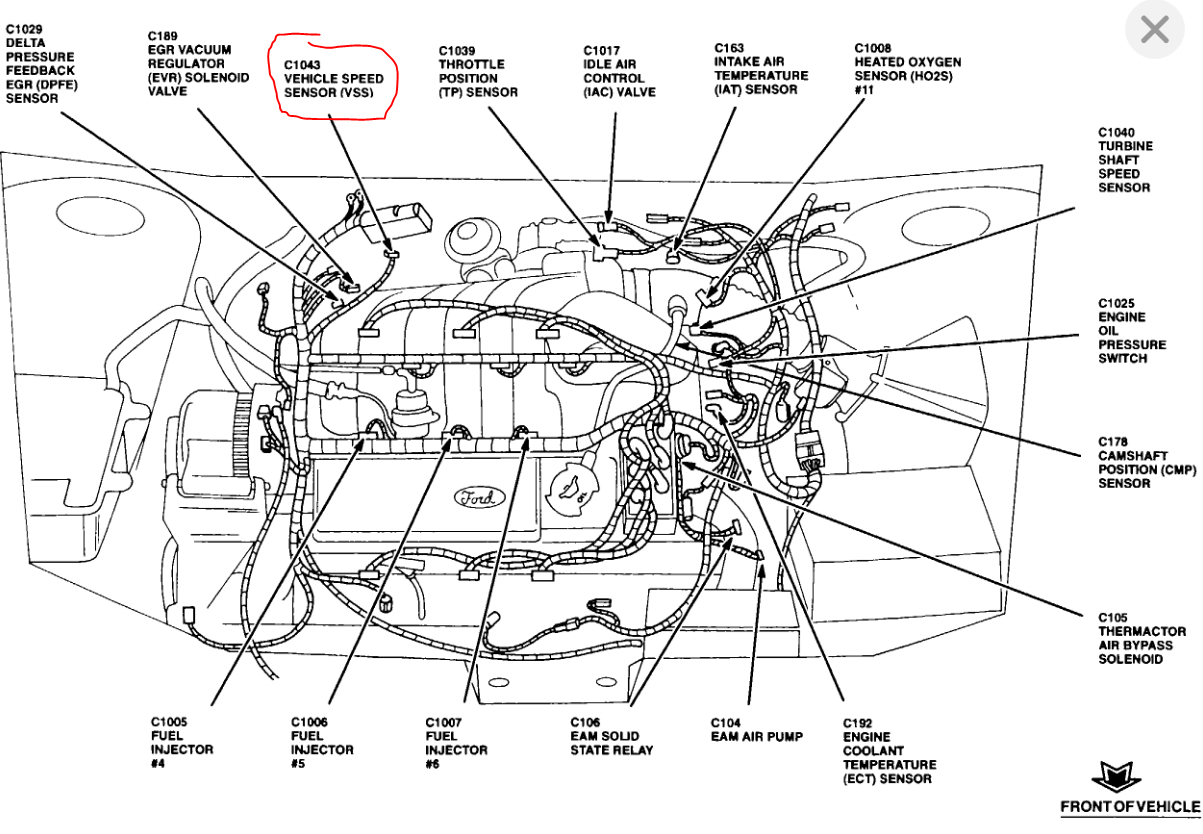 C1029
DELTA
PRESSURE
FEEDBACK
EGR (DPFE)
SENSOR

C189
EGR VACUUM
REGULATOR
(EVR) SOLENOID
VALVE

C1043
VEHICLE SPEED
SENSOR (VSS)

C1039
THROTTLE
POSITION
(TP) SENSOR

C1017
IDLE AIR
CONTROL
(IAC) VALVE

C163
INTAKE AIR
TEMPERATURE
(IAT) SENSOR

C1008
HEATED OXYGEN
SENSOR (HO2S)
#11

C1040
TURBINE
SHAFT
SPEED
SENSOR

C1025
ENGINE
OIL
PRESSURE
SWITCH

C178
CAMSHAFT
POSITION (CMP)
SENSOR

C105
THERMACTOR
AIR BYPASS
SOLENOID

Ford

C1005
FUEL
INJECTOR
#4

C1006
FUEL
INJECTOR
#5

C1007
FUEL
INJECTOR
#6

C106
EAM SOLID
STATE RELAY

C104
EAM AIR PUMP

C192
ENGINE
COOLANT
TEMPERATURE
(ECT) SENSOR

FRONT OF VEHICLE