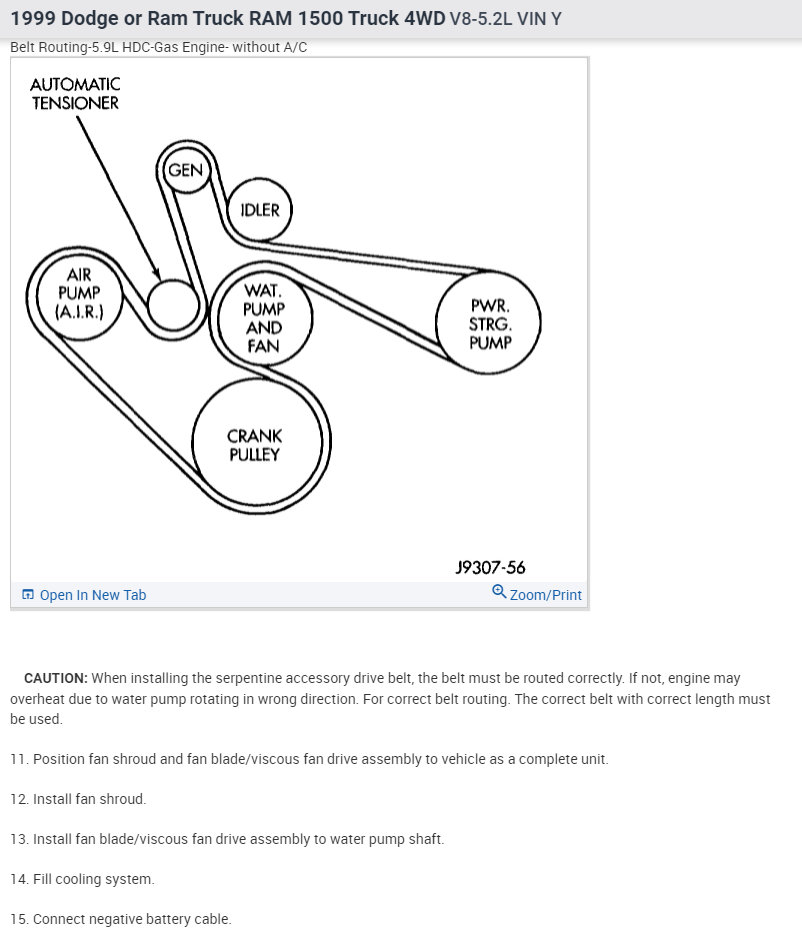 1999 Dodge or Ram Truck RAM 1500 Truck 4WD V8-5.2L VIN Y

Belt Routing-5.9L HDC-Gas Engine- without A/C

AUTOMATIC TENSIONER

GEN

IDLER

AIR PUMP (A.I.R.)

WAT. PUMP AND FAN

PWR. STRG. PUMP

CRANK PULLEY

J9307-56

Open In New Tab

Zoom/Print

CAUTION: When installing the serpentine accessory drive belt, the belt must be routed correctly. If not, engine may overheat due to water pump rotating in wrong direction. For correct belt routing. The correct belt with correct length must be used.

11. Position fan shroud and fan blade/viscous fan drive assembly to vehicle as a complete unit.

12. Install fan shroud.

13. Install fan blade/viscous fan drive assembly to water pump shaft.

14. Fill cooling system.

15. Connect negative battery cable.