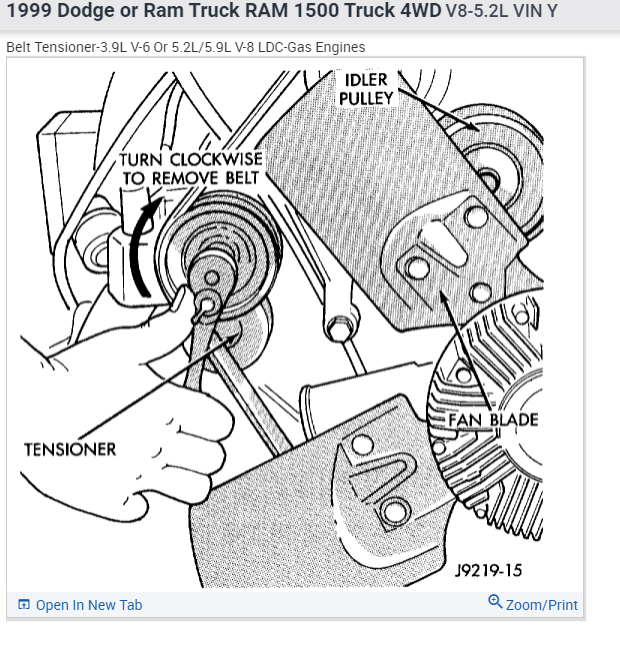 1999 Dodge or Ram Truck RAM 1500 Truck 4WD V8-5.2L VIN Y

Belt Tensioner-3.9L V-6 Or 5.2L/5.9L V-8 LDC-Gas Engines

IDLER PULLEY

TURN CLOCKWISE TO REMOVE BELT

FAN BLADE

TENSIONER

J9219-15

Open In New Tab

Zoom/Print