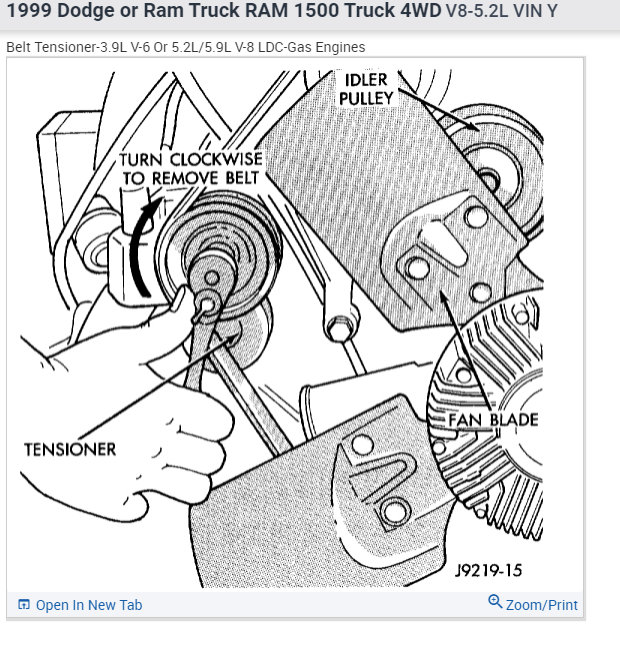 1999 Dodge or Ram Truck RAM 1500 Truck 4WD V8-5.2L VIN Y

Belt Tensioner-3.9L V-6 Or 5.2L/5.9L V-8 LDC-Gas Engines

IDLER PULLEY

TURN CLOCKWISE TO REMOVE BELT

FAN BLADE

TENSIONER

J9219-15

Open In New Tab

Zoom/Print