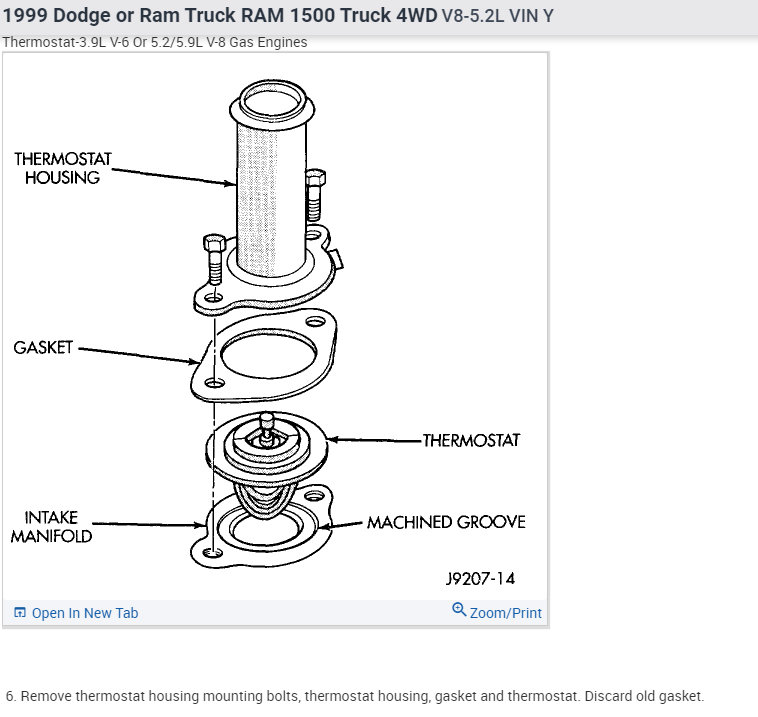 1999 Dodge or Ram Truck RAM 1500 Truck 4WD V8-5.2L VIN Y

Thermostat-3.9L V-6 Or 5.2/5.9L V-8 Gas Engines

THERMOSTAT HOUSING

GASKET

THERMOSTAT

INTAKE MANIFOLD

MACHINED GROOVE

J9207-14

Open In New Tab

Zoom/Print

6. Remove thermostat housing mounting bolts, thermostat housing, gasket and thermostat. Discard old gasket.