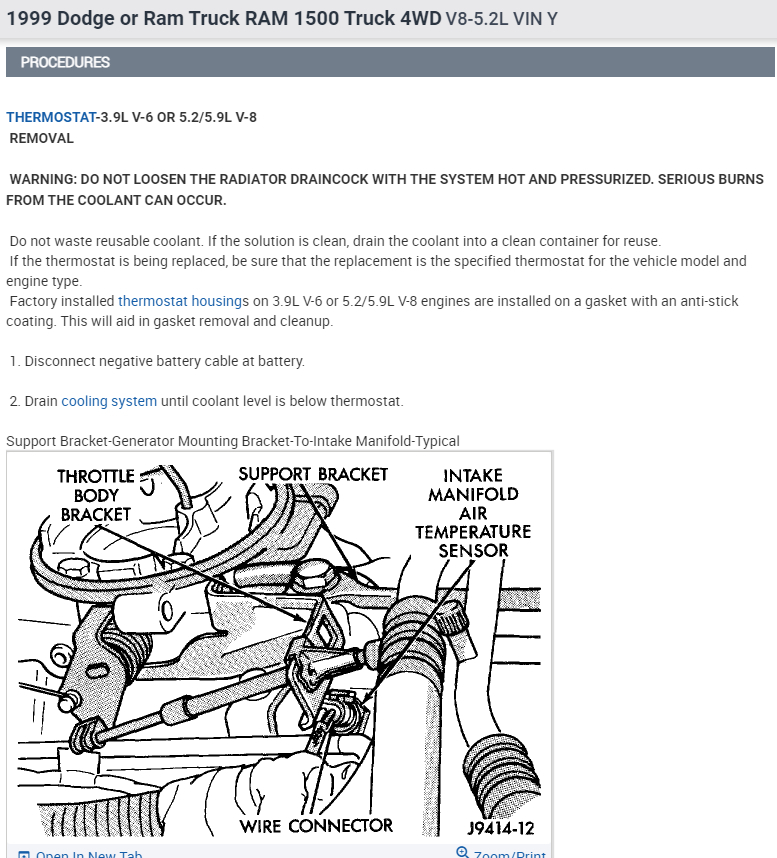 1999 Dodge or Ram Truck RAM 1500 Truck 4WD V8-5.2L VIN Y

PROCEDURES

THERMOSTAT-3.9L V-6 OR 5.2/5.9L V-8
REMOVAL

WARNING: DO NOT LOOSEN THE RADIATOR DRAINCOCK WITH THE SYSTEM HOT AND PRESSURIZED. SERIOUS BURNS FROM THE COOLANT CAN OCCUR.

Do not waste reusable coolant. If the solution is clean, drain the coolant into a clean container for reuse.
If the thermostat is being replaced, be sure that the replacement is the specified thermostat for the vehicle model and engine type.
Factory installed thermostat housings on 3.9L V-6 or 5.2/5.9L V-8 engines are installed on a gasket with an anti-stick coating. This will aid in gasket removal and cleanup.

1. Disconnect negative battery cable at battery.

2. Drain cooling system until coolant level is below thermostat.

Support Bracket-Generator Mounting Bracket-To-Intake Manifold-Typical

THROTTLE BODY BRACKET

SUPPORT BRACKET

INTAKE MANIFOLD AIR TEMPERATURE SENSOR

WIRE CONNECTOR

J9414-12

Open In New Tab

Zoom/Print