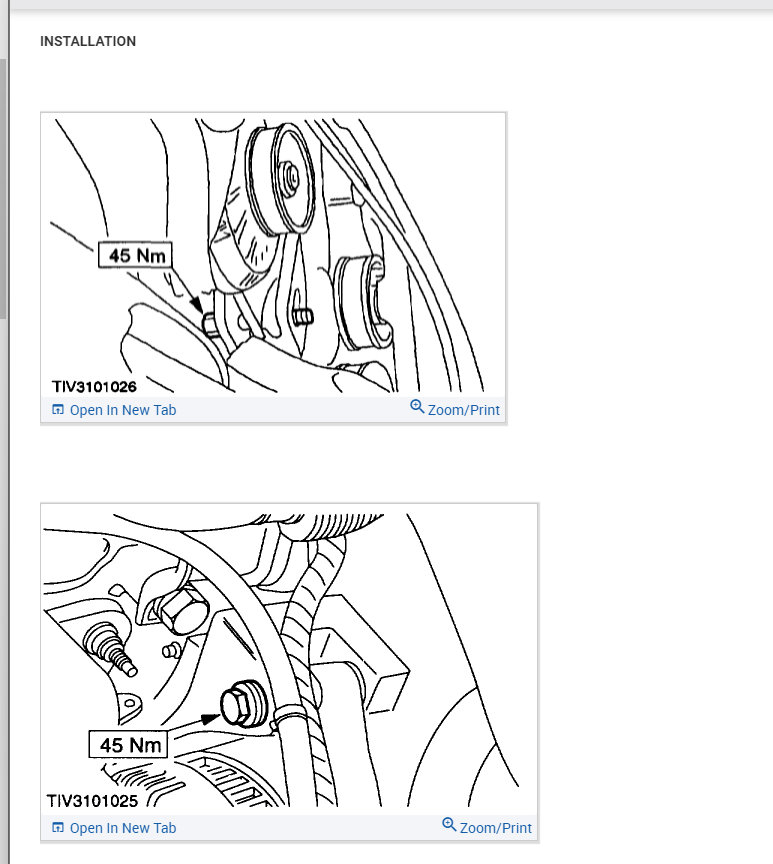 INSTALLATION

45 Nm

TIV3101026

Open In New Tab

Zoom/Print

45 Nm

TIV3101025

Open In New Tab

Zoom/Print