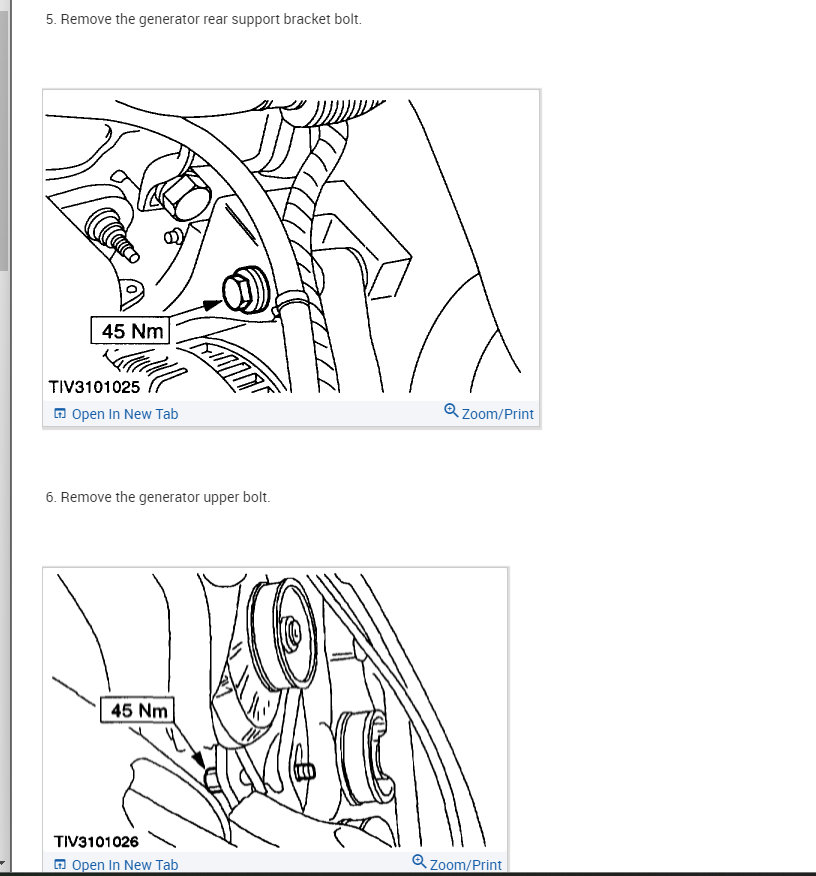 5. Remove the generator rear support bracket bolt.

45 Nm

TIV3101025

Open In New Tab

Zoom/Print

6. Remove the generator upper bolt.

45 Nm

TIV3101026

Open In New Tab

Zoom/Print