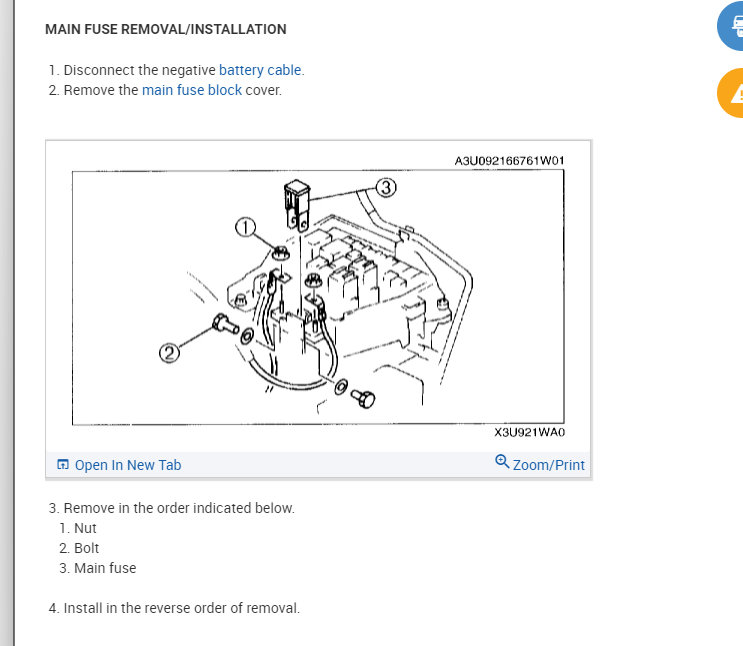 MAIN FUSE REMOVAL/INSTALLATION

1. Disconnect the negative battery cable.
2. Remove the main fuse block cover.

A3U092166761W01

3

1

2

X3U921WA0

Open In New Tab

Zoom/Print

3. Remove in the order indicated below.
1. Nut
2. Bolt
3. Main fuse

4. Install in the reverse order of removal.