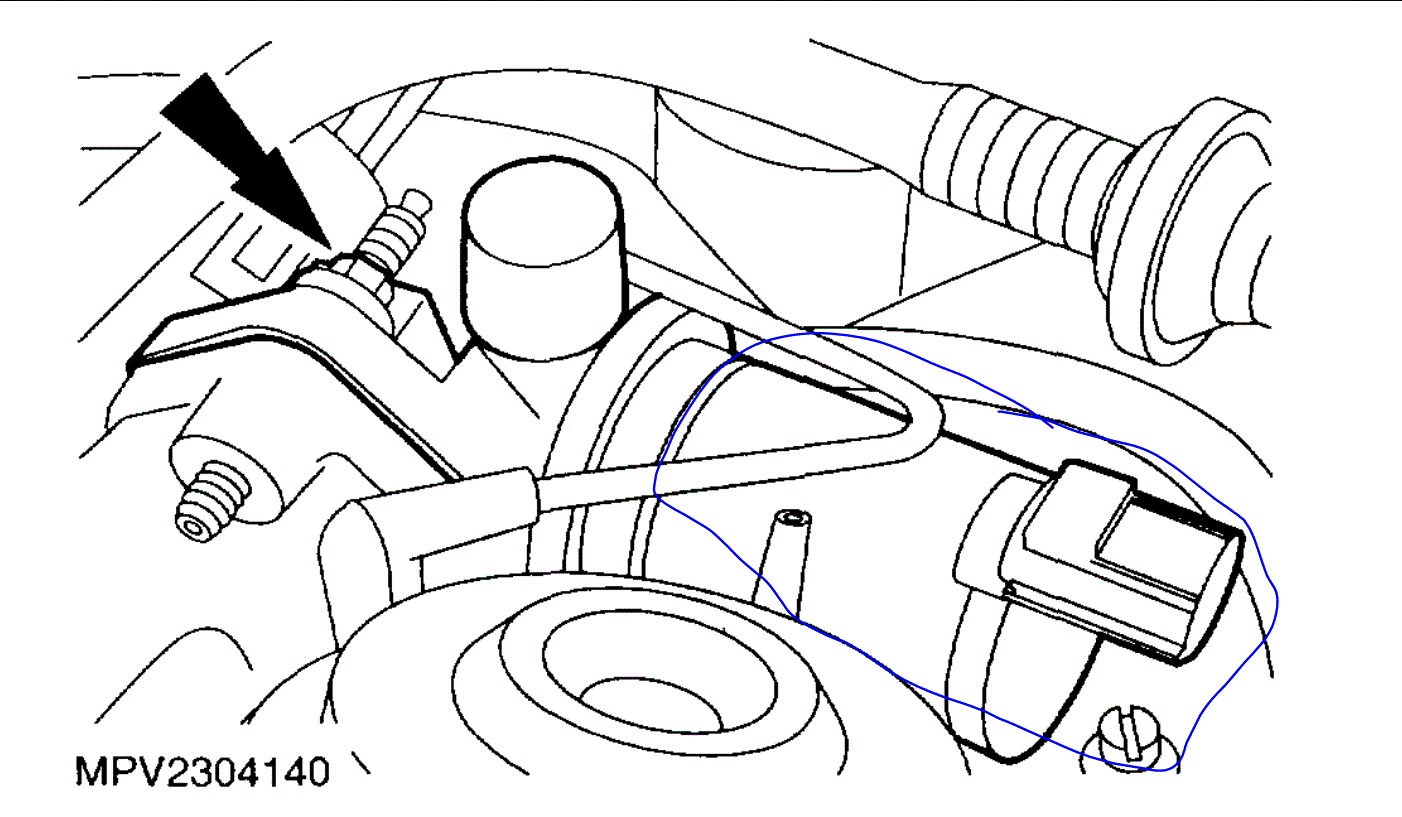 MPV2304140