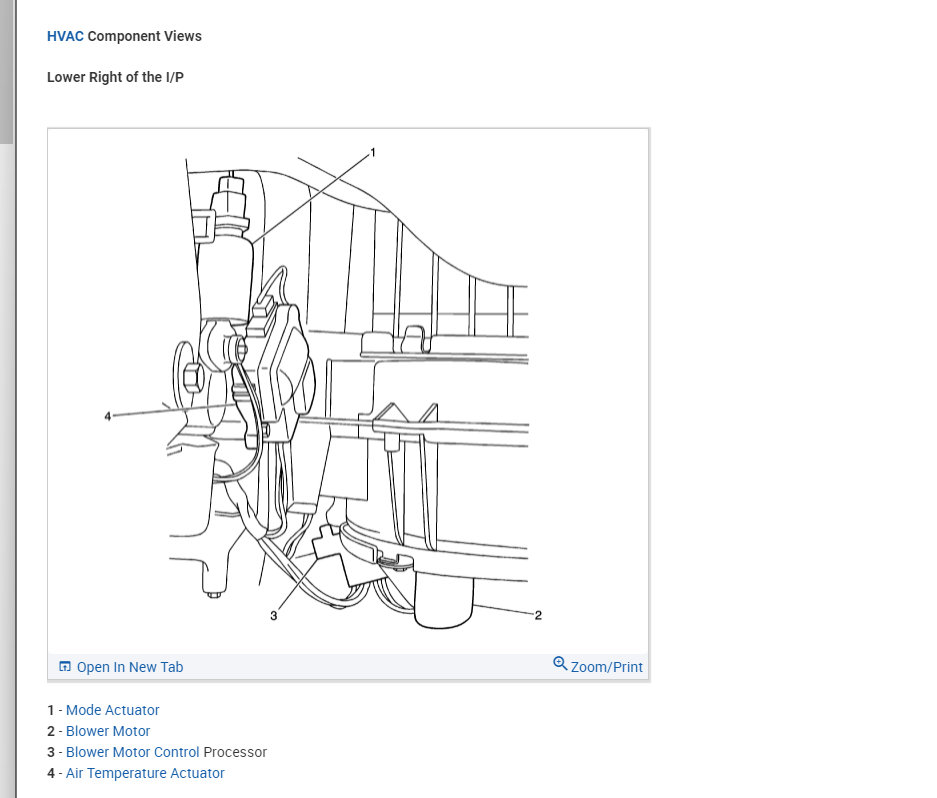 HVAC Component Views

Lower Right of the I/P

1

4

3

2

Open In New Tab

Zoom/Print

1 - Mode Actuator
2 - Blower Motor
3 - Blower Motor Control Processor
4 - Air Temperature Actuator