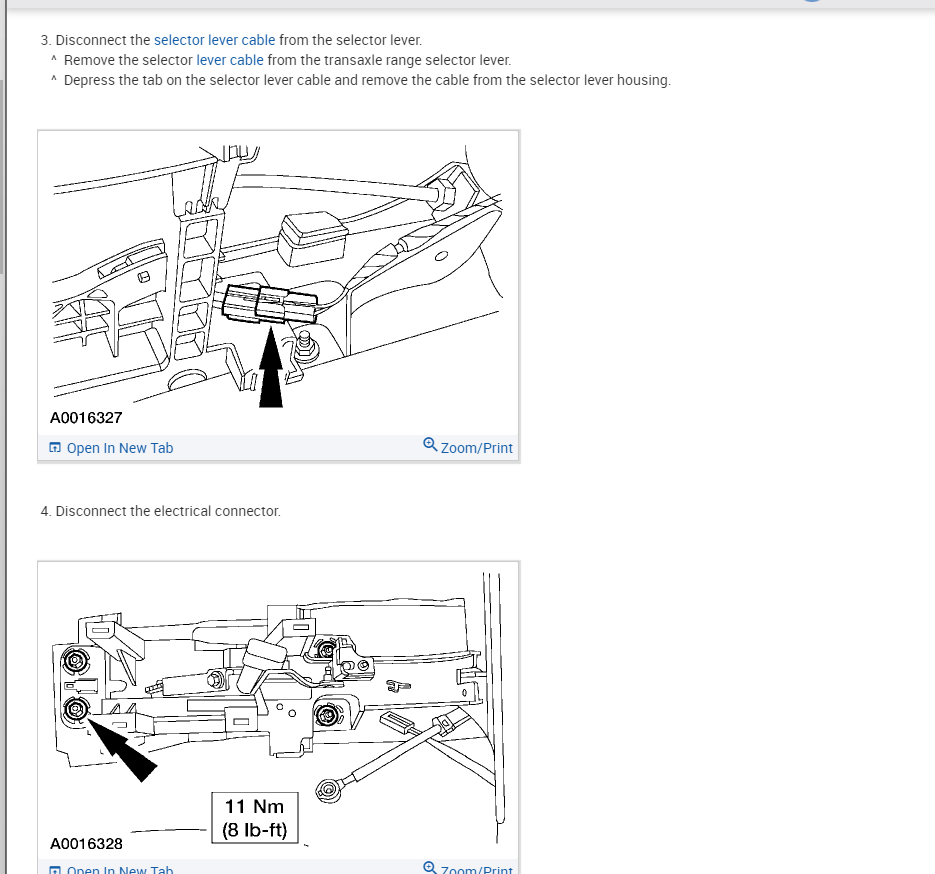 3. Disconnect the selector lever cable from the selector lever.
^ Remove the selector lever cable from the transaxle range selector lever.
^ Depress the tab on the selector lever cable and remove the cable from the selector lever housing.

A0016327

Open In New Tab

Zoom/Print

4. Disconnect the electrical connector.

11 Nm
(8 lb-ft)

A0016328

Open In New Tab

Zoom/Print