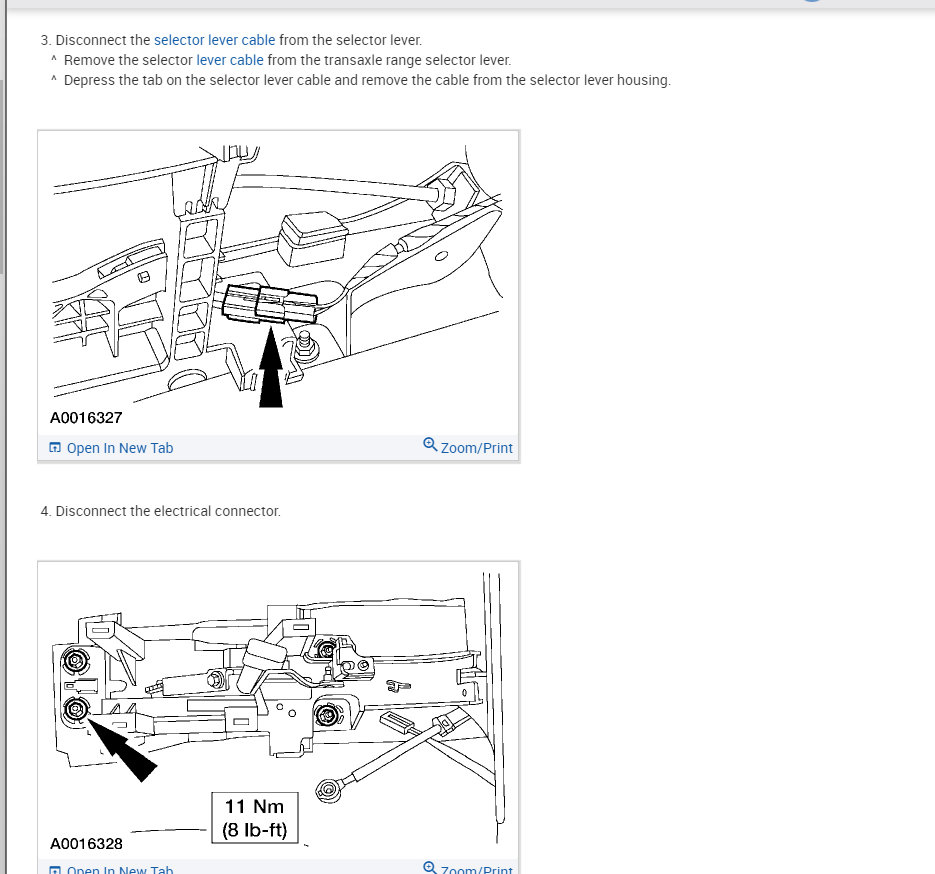 3. Disconnect the selector lever cable from the selector lever.
^ Remove the selector lever cable from the transaxle range selector lever.
^ Depress the tab on the selector lever cable and remove the cable from the selector lever housing.

A0016327

Open In New Tab
Zoom/Print

4. Disconnect the electrical connector.

11 Nm
(8 lb-ft)

A0016328

Open In New Tab
Zoom/Print