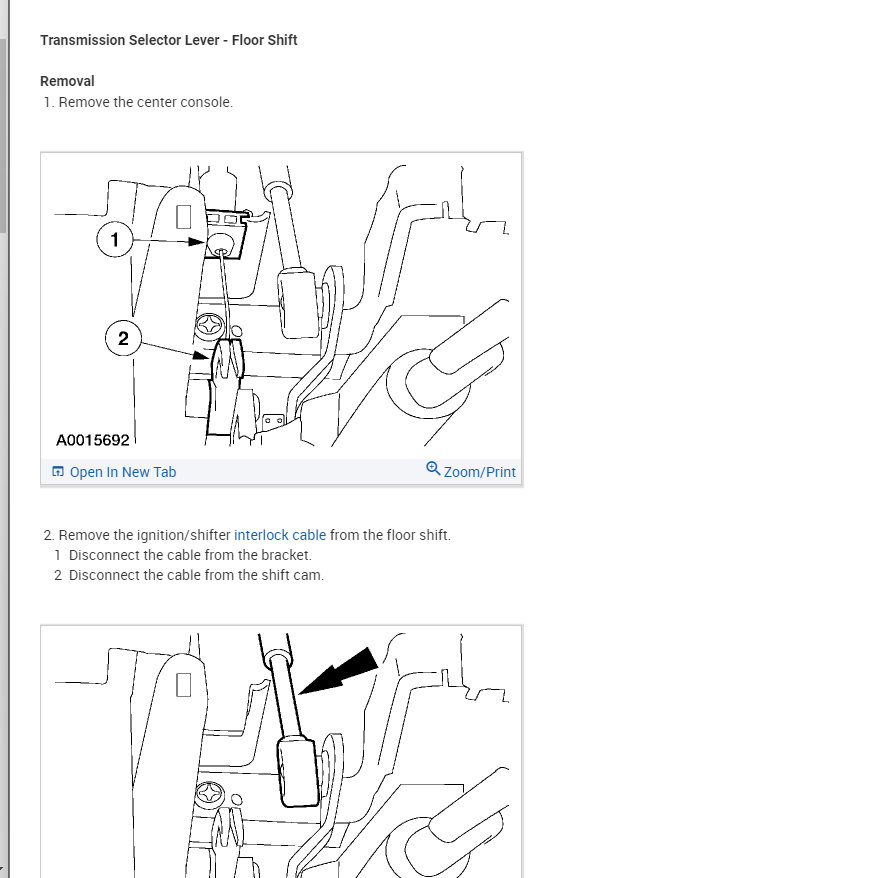 Transmission Selector Lever - Floor Shift

Removal

1. Remove the center console.

1

2

A0015692

Open In New Tab

Zoom/Print

2. Remove the ignition/shifter interlock cable from the floor shift.

1 Disconnect the cable from the bracket.

2 Disconnect the cable from the shift cam.