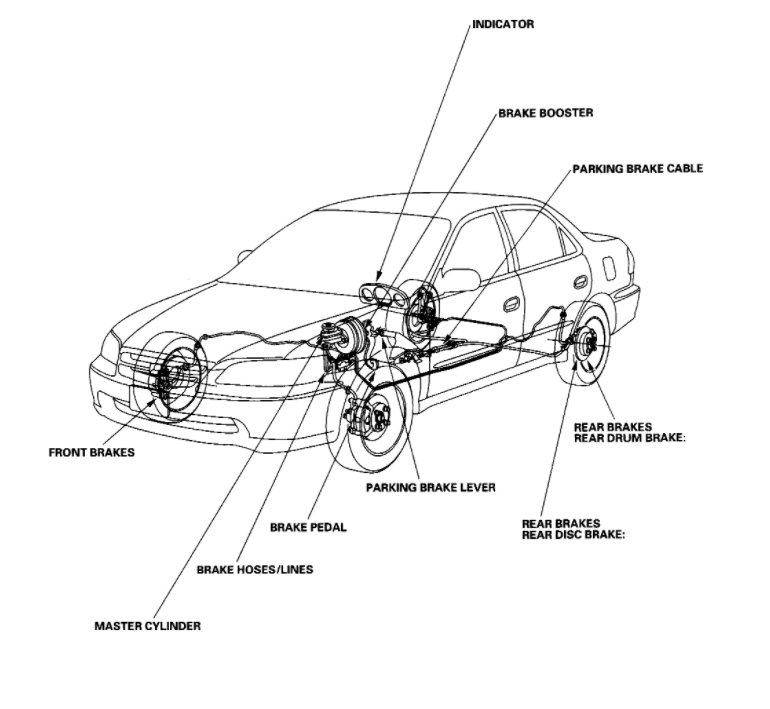 INDICATOR

BRAKE BOOSTER

PARKING BRAKE CABLE

FRONT BRAKES

REAR BRAKES
REAR DRUM BRAKE:

PARKING BRAKE LEVER

BRAKE PEDAL

REAR BRAKES
REAR DISC BRAKE:

BRAKE HOSES/LINES

MASTER CYLINDER