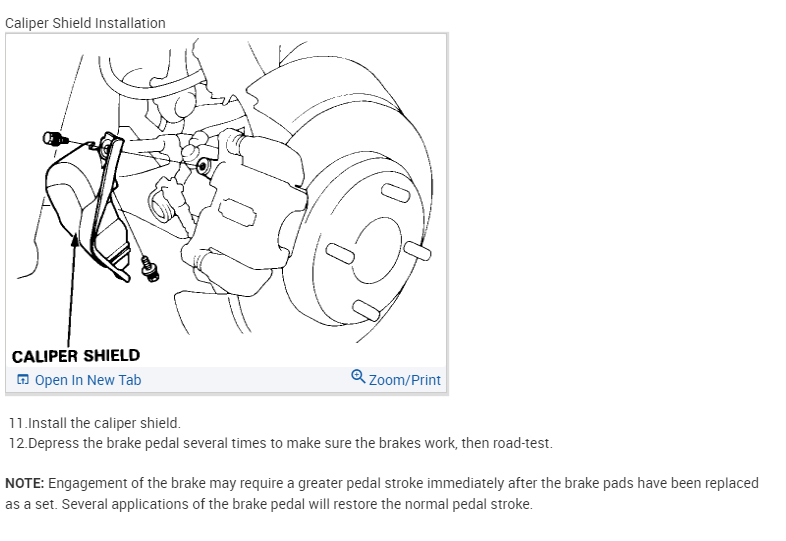 Caliper Shield Installation

CALIPER SHIELD

Open In New Tab

Zoom/Print

11.Install the caliper shield.
12.Depress the brake pedal several times to make sure the brakes work, then road-test.

NOTE: Engagement of the brake may require a greater pedal stroke immediately after the brake pads have been replaced as a set. Several applications of the brake pedal will restore the normal pedal stroke.