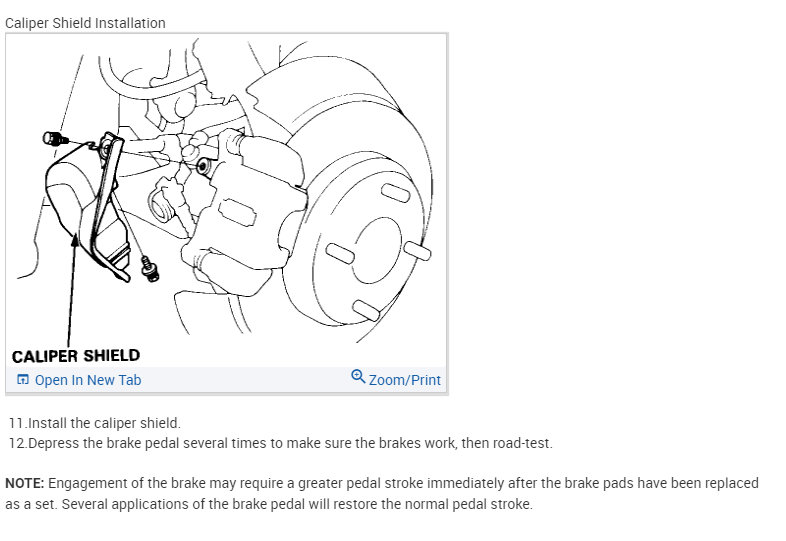 Caliper Shield Installation

CALIPER SHIELD

Open In New Tab

Zoom/Print

11.Install the caliper shield.

12.Depress the brake pedal several times to make sure the brakes work, then road-test.

NOTE: Engagement of the brake may require a greater pedal stroke immediately after the brake pads have been replaced as a set. Several applications of the brake pedal will restore the normal pedal stroke.