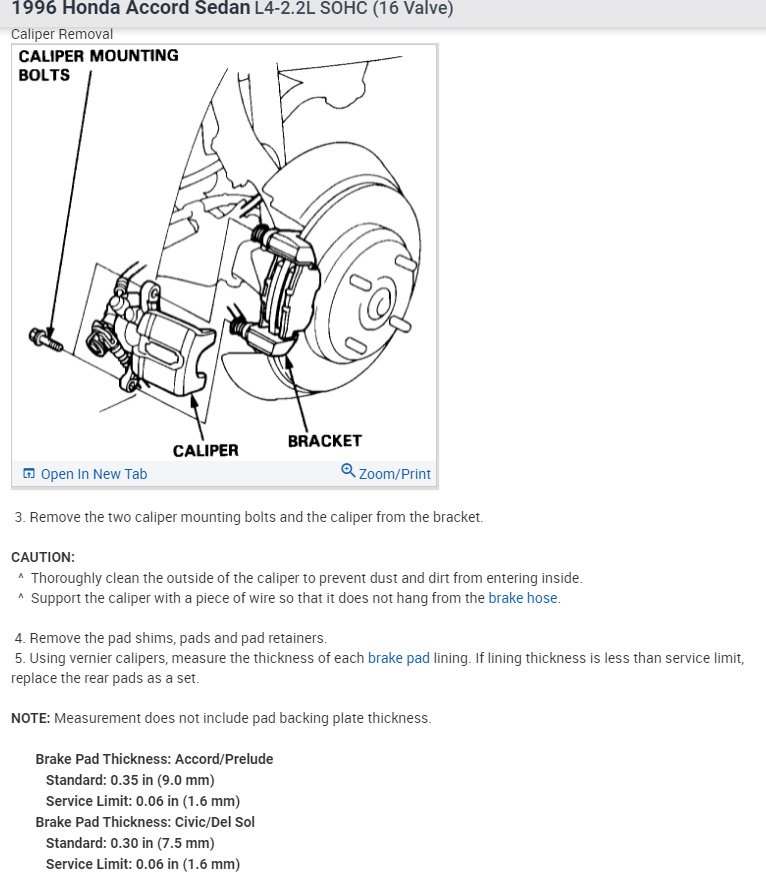 1996 Honda Accord Sedan L4-2.2L SOHC (16 Valve)

Caliper Removal

CALIPER MOUNTING BOLTS

CALIPER

BRACKET

Open In New Tab

Zoom/Print

3. Remove the two caliper mounting bolts and the caliper from the bracket.

CAUTION:
^ Thoroughly clean the outside of the caliper to prevent dust and dirt from entering inside.
^ Support the caliper with a piece of wire so that it does not hang from the brake hose.

4. Remove the pad shims, pads and pad retainers.
5. Using vernier calipers, measure the thickness of each brake pad lining. If lining thickness is less than service limit, replace the rear pads as a set.

NOTE: Measurement does not include pad backing plate thickness.

Brake Pad Thickness: Accord/Prelude
Standard: 0.35 in (9.0 mm)
Service Limit: 0.06 in (1.6 mm)
Brake Pad Thickness: Civic/Del Sol
Standard: 0.30 in (7.5 mm)
Service Limit: 0.06 in (1.6 mm)