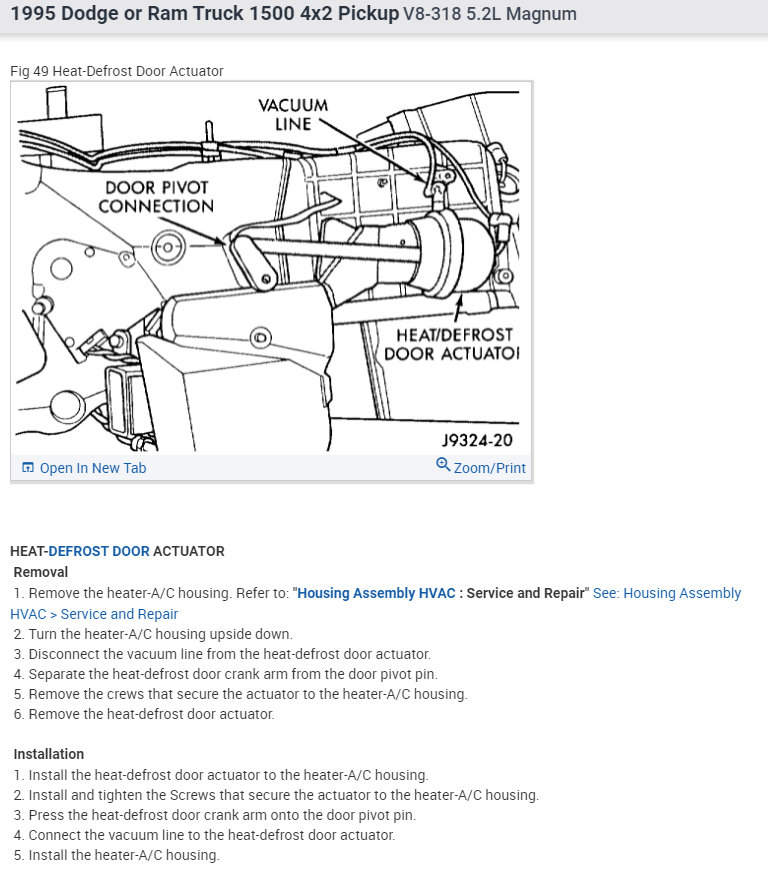 1995 Dodge or Ram Truck 1500 4x2 Pickup V8-318 5.2L Magnum

Fig 49 Heat-Defrost Door Actuator

VACUUM LINE

DOOR PIVOT CONNECTION

HEAT/DEFROST DOOR ACTUATOI

J9324-20

Open In New Tab

Zoom/Print

HEAT-DEFROST DOOR ACTUATOR

Removal

1. Remove the heater-A/C housing. Refer to: "Housing Assembly HVAC : Service and Repair" See: Housing Assembly HVAC > Service and Repair
2. Turn the heater-A/C housing upside down.
3. Disconnect the vacuum line from the heat-defrost door actuator.
4. Separate the heat-defrost door crank arm from the door pivot pin.
5. Remove the crews that secure the actuator to the heater-A/C housing.
6. Remove the heat-defrost door actuator.

Installation

1. Install the heat-defrost door actuator to the heater-A/C housing.
2. Install and tighten the Screws that secure the actuator to the heater-A/C housing.
3. Press the heat-defrost door crank arm onto the door pivot pin.
4. Connect the vacuum line to the heat-defrost door actuator.
5. Install the heater-A/C housing.