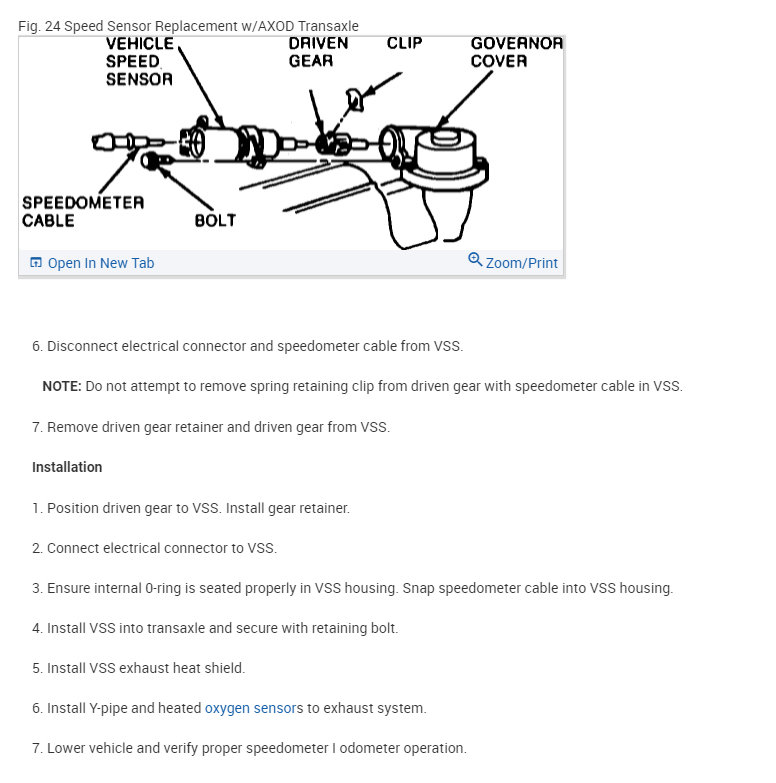 Fig. 24 Speed Sensor Replacement w/AXOD Transaxle

VEHICLE SPEED SENSOR

DRIVEN GEAR

CLIP

GOVERNOR COVER

SPEEDOMETER CABLE

BOLT

Open In New Tab

Zoom/Print

6. Disconnect electrical connector and speedometer cable from VSS.

NOTE: Do not attempt to remove spring retaining clip from driven gear with speedometer cable in VSS.

7. Remove driven gear retainer and driven gear from VSS.

Installation

1. Position driven gear to VSS. Install gear retainer.

2. Connect electrical connector to VSS.

3. Ensure internal 0-ring is seated properly in VSS housing. Snap speedometer cable into VSS housing.

4. Install VSS into transaxle and secure with retaining bolt.

5. Install VSS exhaust heat shield.

6. Install Y-pipe and heated oxygen sensors to exhaust system.

7. Lower vehicle and verify proper speedometer I odometer operation.